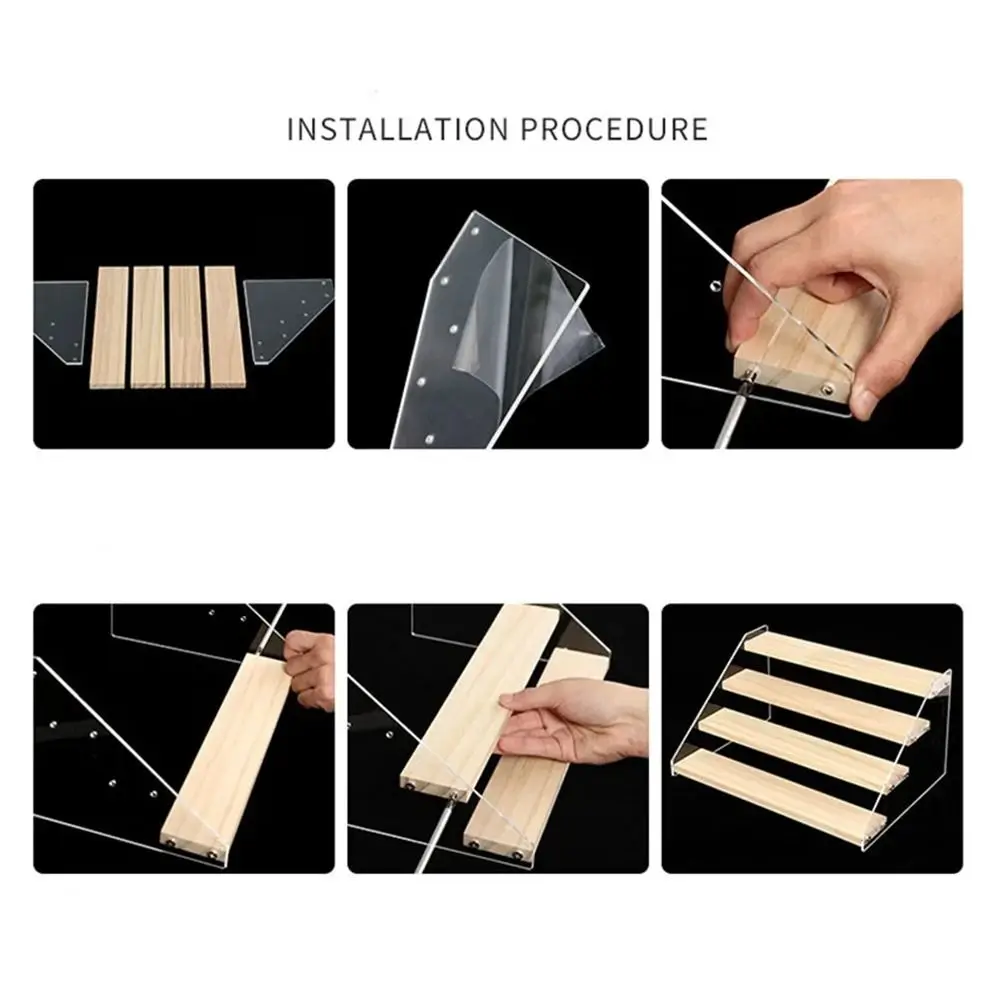 INSTALLATION PROCEDURE