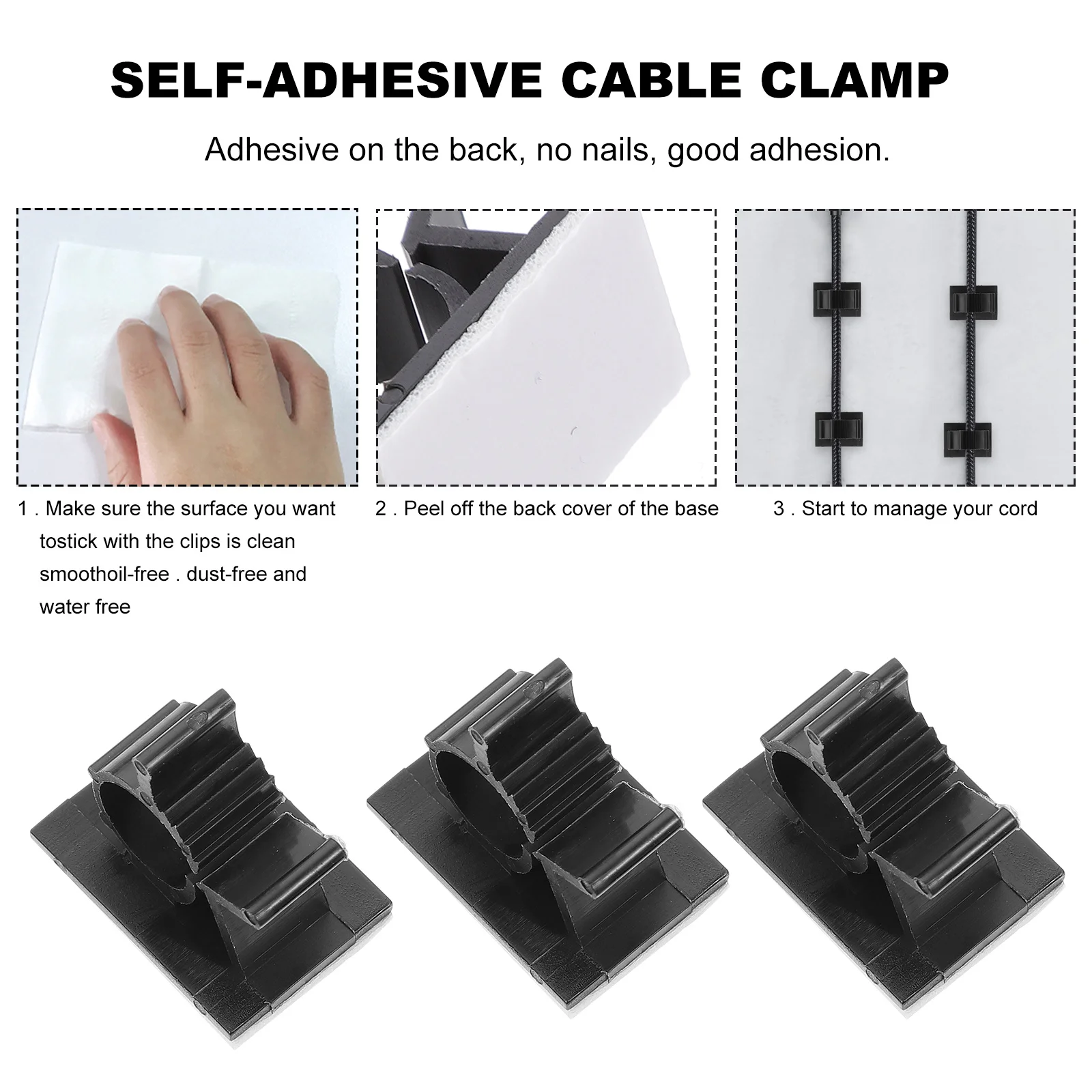 SELF-ADHESIVE CABLE CLAMP

Adhesive on the back, no nails, good adhesion.

1 . Make sure the surface you want tostick with the clips is clean smoothoil-free . dust-free and water free

2 . Peel off the back cover of the base

3 . Start to manage your cord