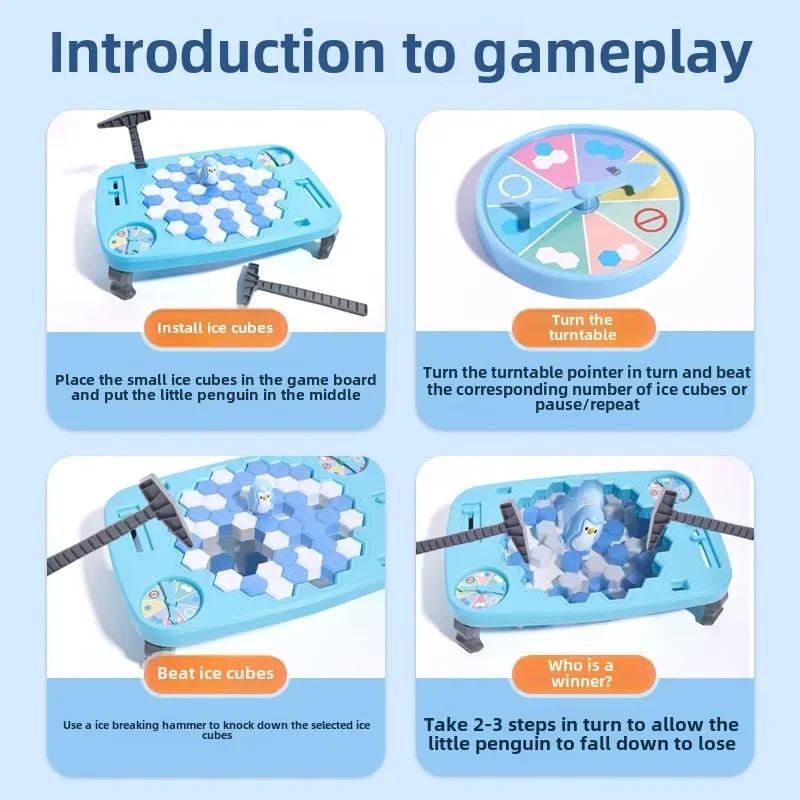 Introduction to gameplay

Install ice cubes

Place the small ice cubes in the game board and put the little penguin in the middle

Turn the turntable

Turn the turntable pointer in turn and beat the corresponding number of ice cubes or pause/repeat

Beat ice cubes

Use a ice breaking hammer to knock down the selected ice cubes

Who is a winner?

Take 2-3 steps in turn to allow the little penguin to fall down to lose