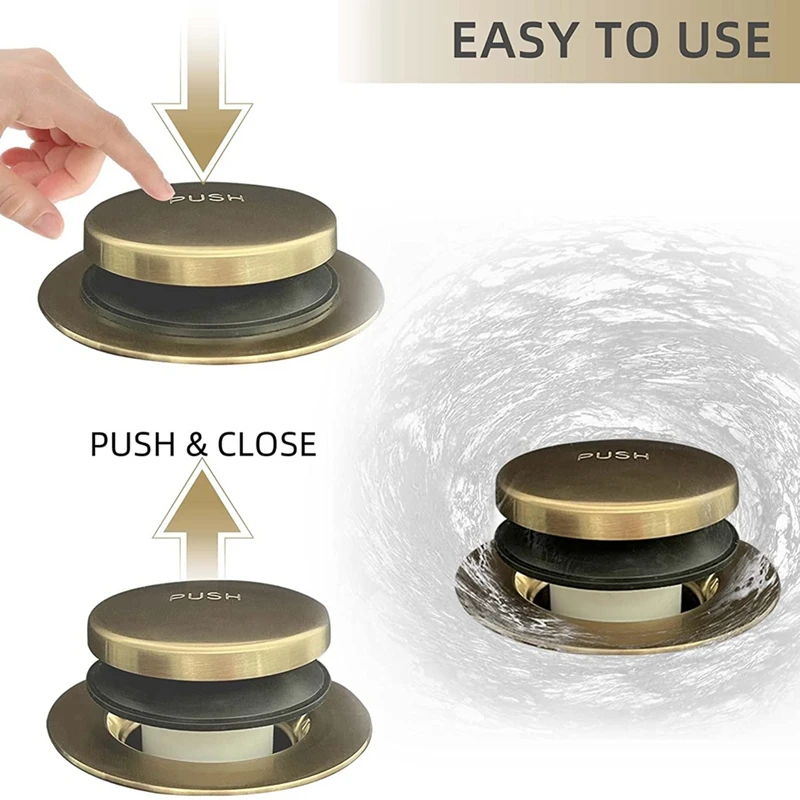 EASY TO USE

PUSH

PUSH & CLOSE

PUSH

PUSH