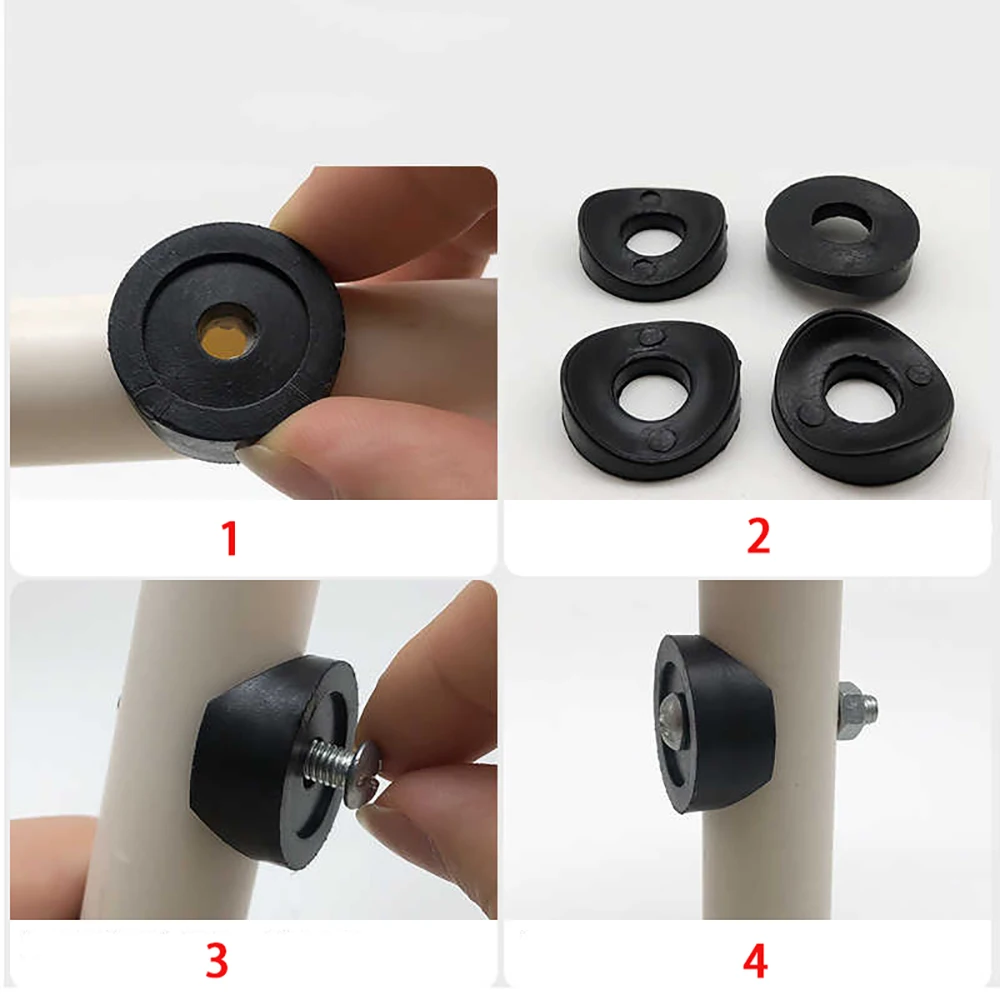 1

2

3

4