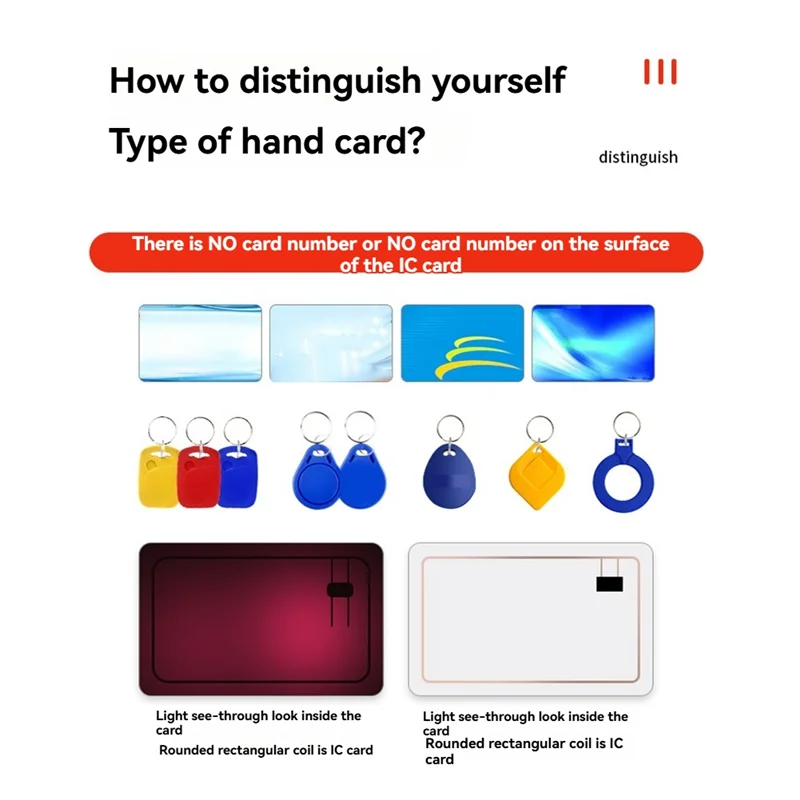 How to distinguish yourself

Type of hand card?

distinguish

There is NO card number or NO card number on the surface of the IC card

Light see-through look inside the card

Rounded rectangular coil is IC card

Light see-through look inside the card

Rounded rectangular coil is IC card