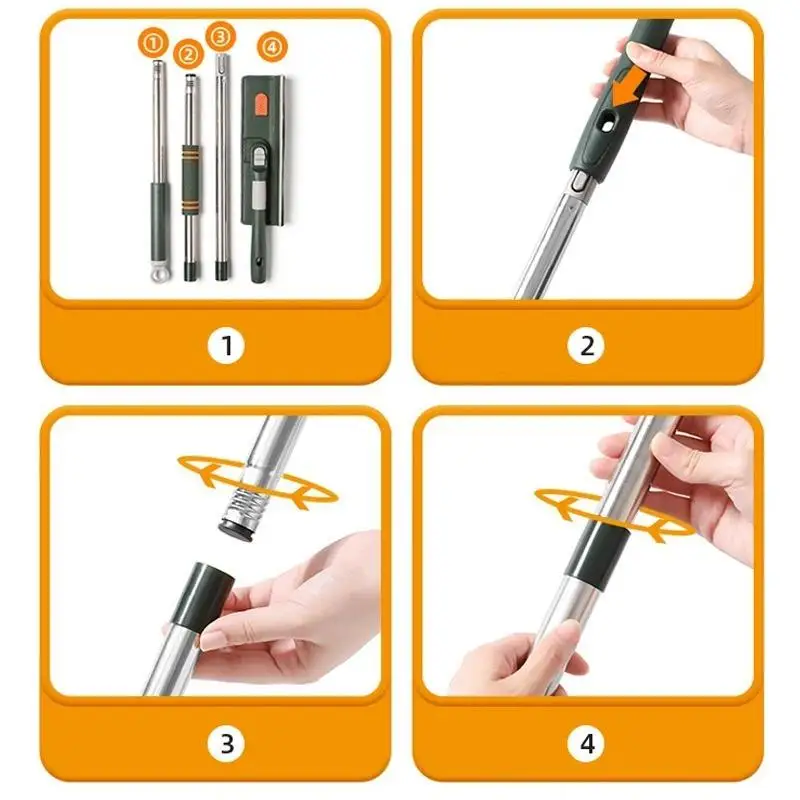 ①
②
③
④
1
2
3
4