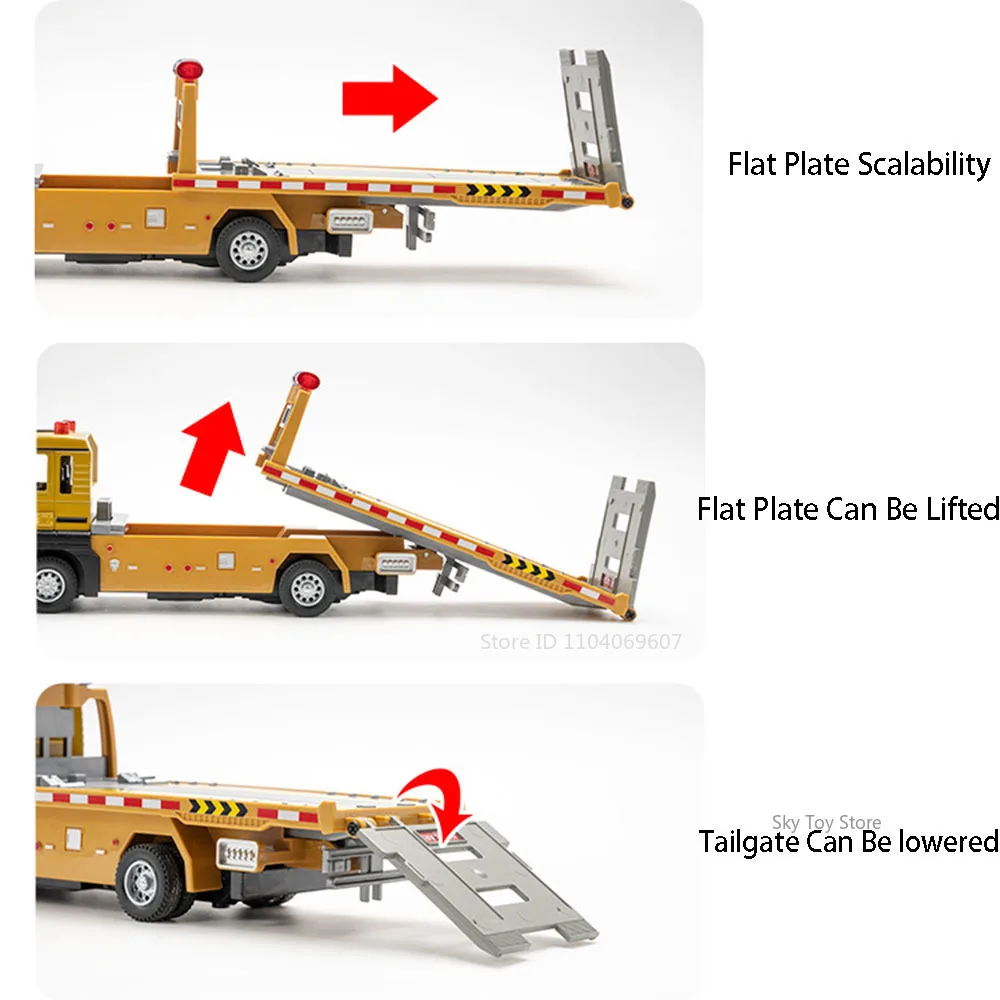 Flat Plate Scalability

Flat Plate Can Be Lifted

Store ID 1104069607

Sky Toy Store

Tailgate Can Be lowered