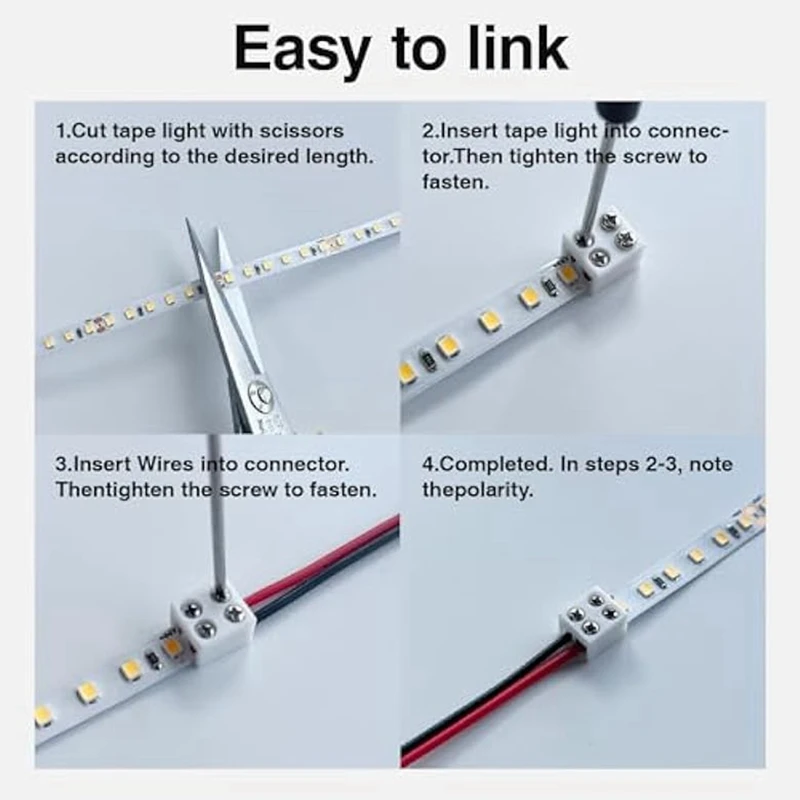 Easy to link

1.Cut tape light with scissors according to the desired length.

2.Insert tape light into connector.Then tighten the screw to fasten.

3.Insert Wires into connector. Thentighten the screw to fasten.

4.Completed. In steps 2-3, note thepolarity.