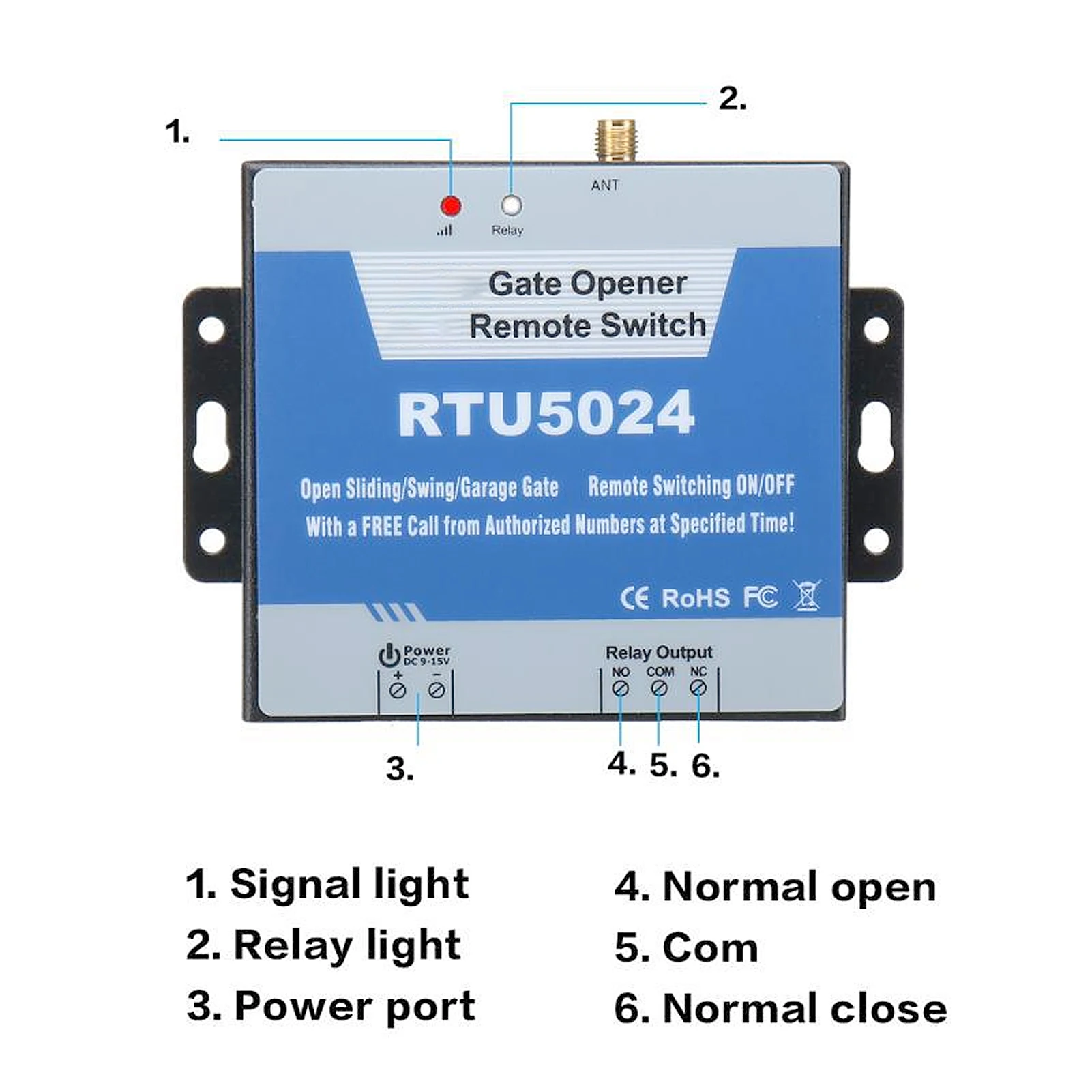 1.

2.

ANT

Relay

Gate Opener
Remote Switch

RTU5024

Open Sliding/Swing/Garage Gate   Remote Switching ON/OFF
With a FREE Call from Authorized Numbers at Specified Time!

CE RoHS FC

Power
DC 9-15V
+ −

Relay Output
NO COM NC

3.

4. 5. 6.

1. Signal light
2. Relay light
3. Power port

4. Normal open
5. Com
6. Normal close