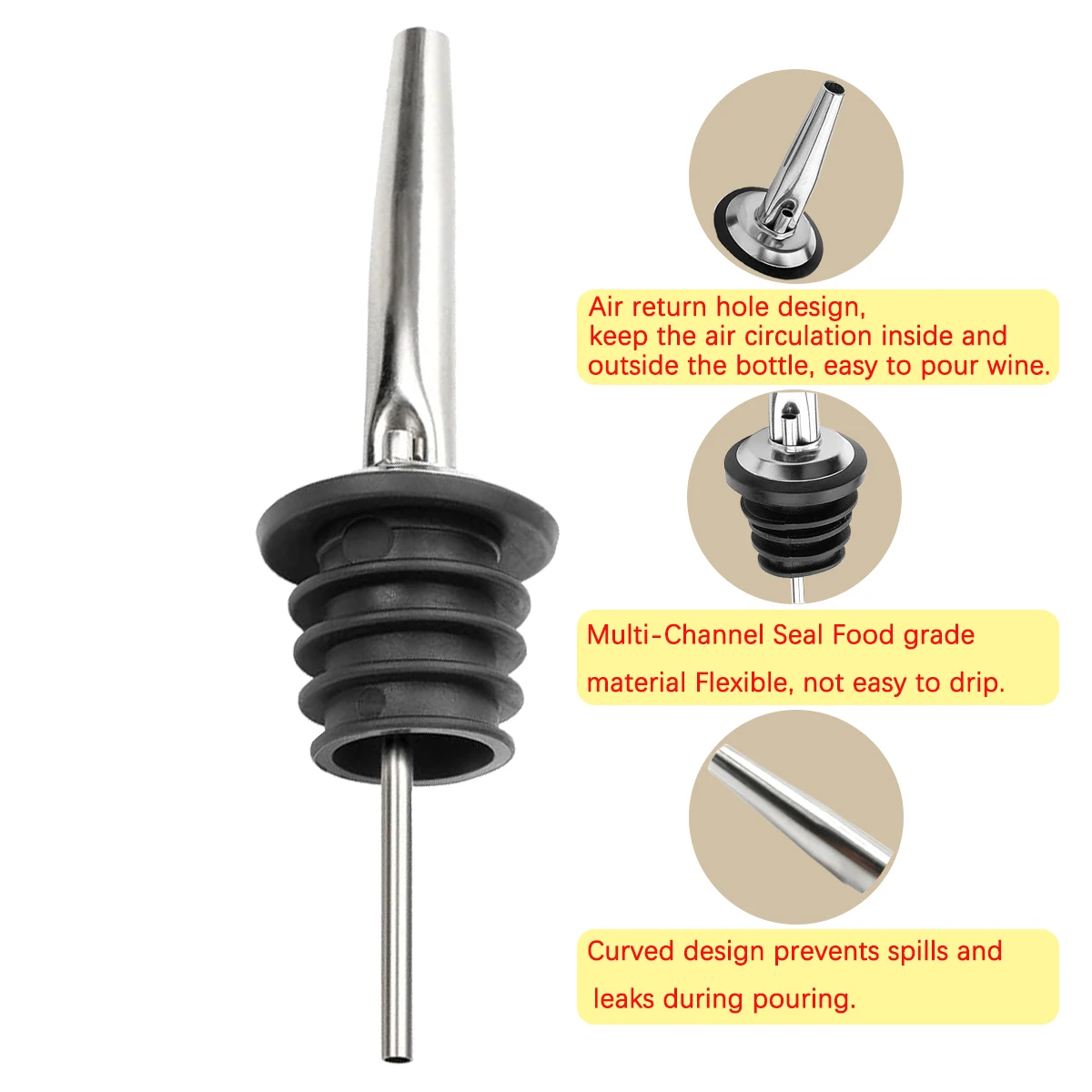 Air return hole design,
keep the air circulation inside and outside the bottle, easy to pour wine.

Multi-Channel Seal Food grade material Flexible, not easy to drip.

Curved design prevents spills and leaks during pouring.