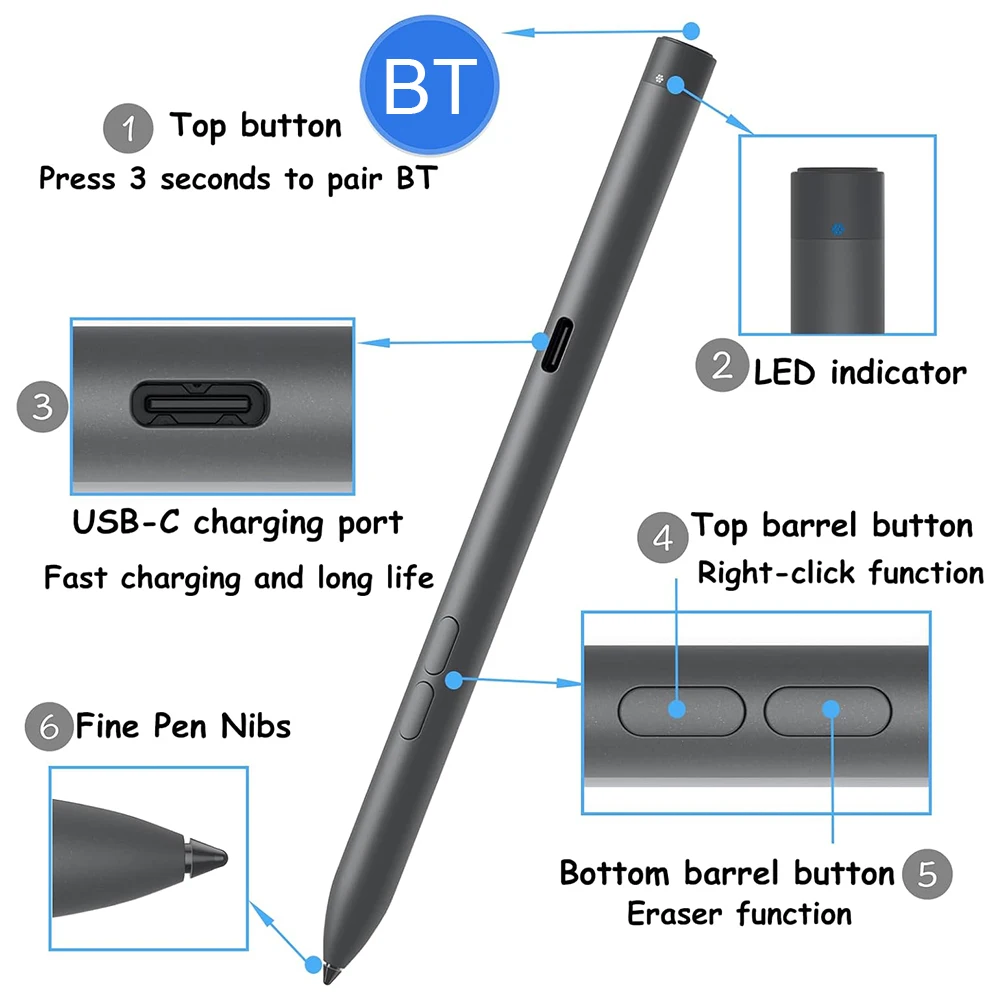 BT

1 Top button
Press 3 seconds to pair BT

2 LED indicator

3

USB-C charging port
Fast charging and long life

4 Top barrel button
Right-click function

6 Fine Pen Nibs

Bottom barrel button 5
Eraser function