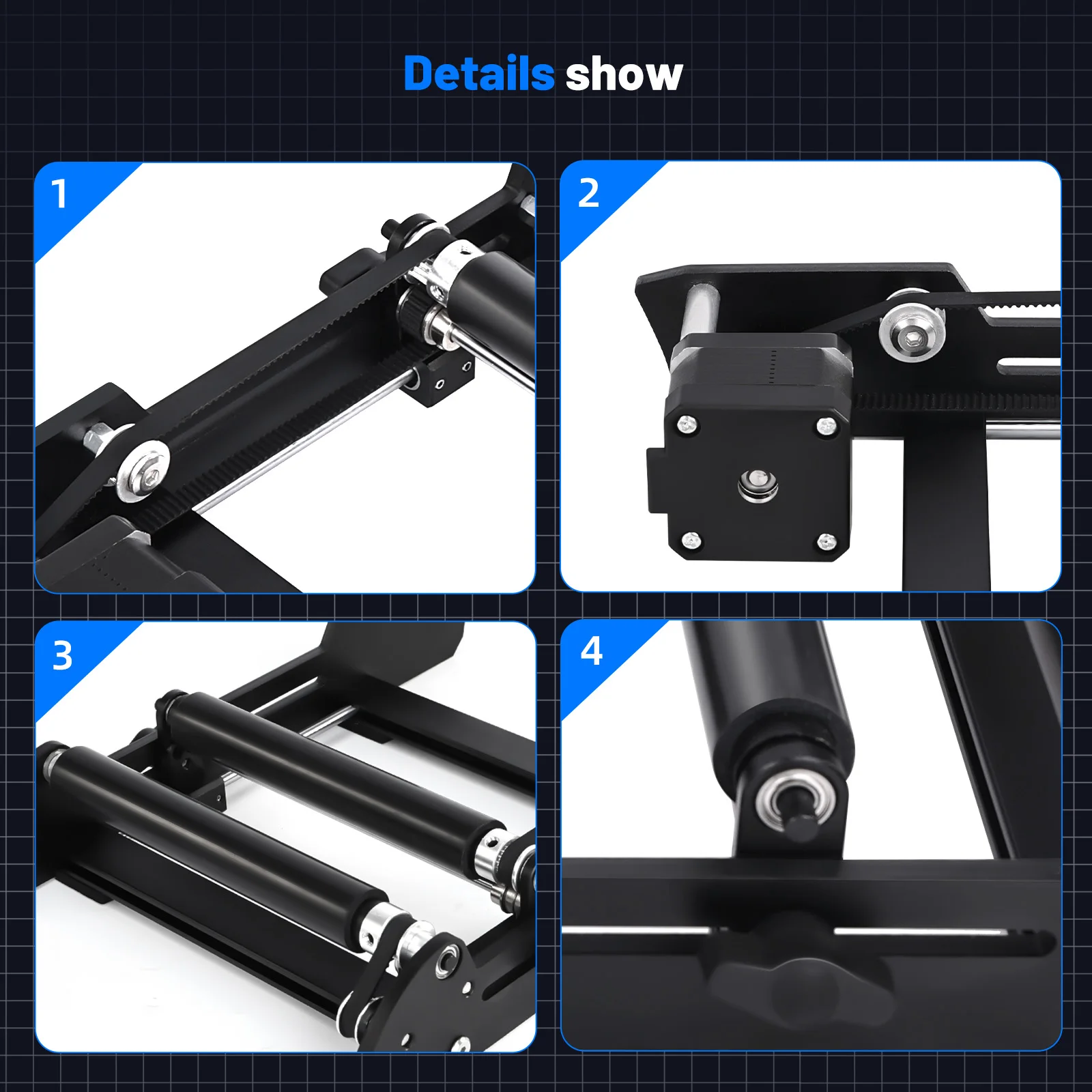 Details show

1

2

3

4