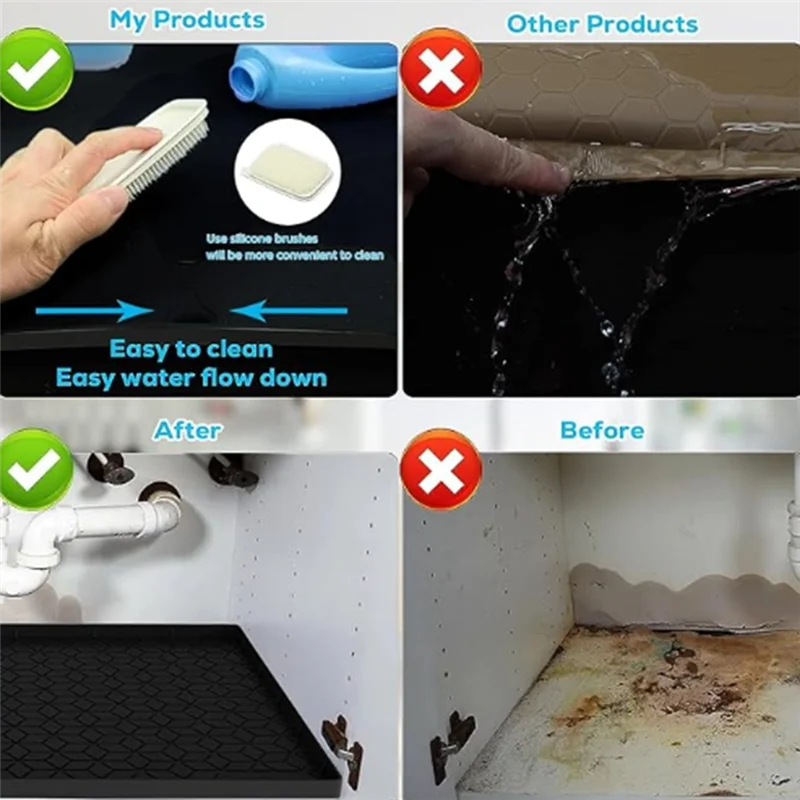 My Products

Use silicone brushes will be more convenient to clean

Easy to clean
Easy water flow down

Other Products

After

Before