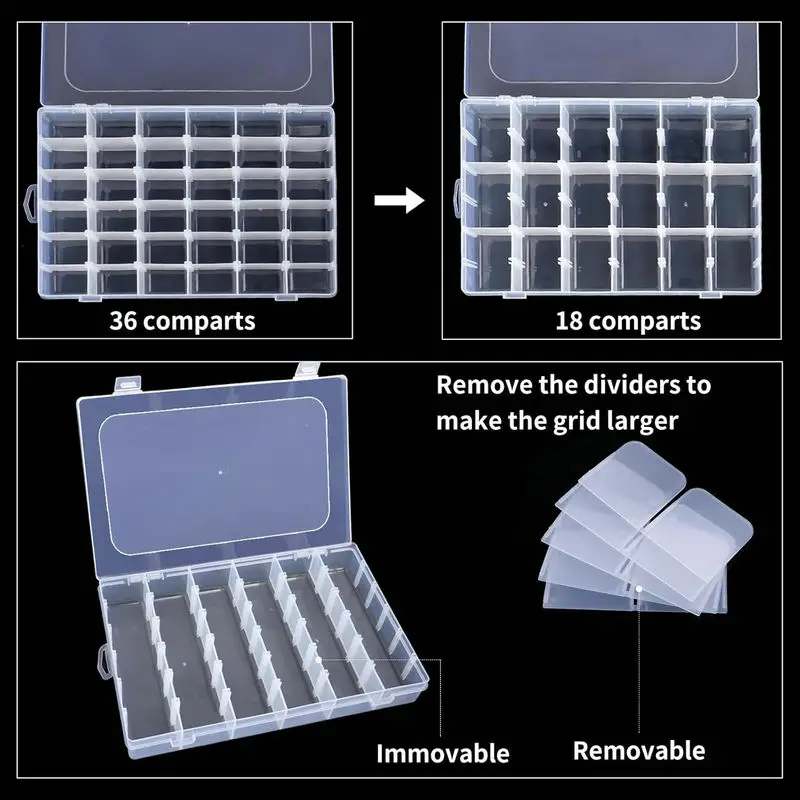 36 comparts

18 comparts

Remove the dividers to make the grid larger

Immovable

Removable