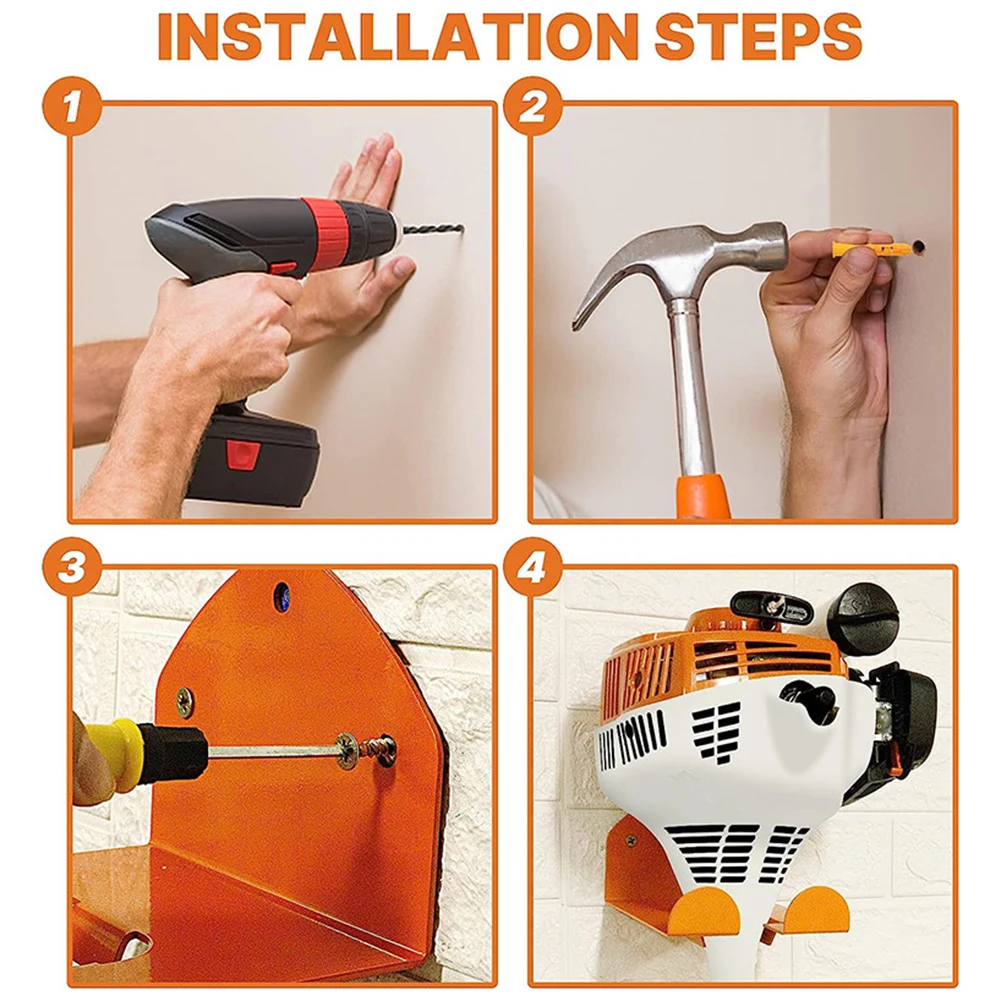 INSTALLATION STEPS

1

2

3

4