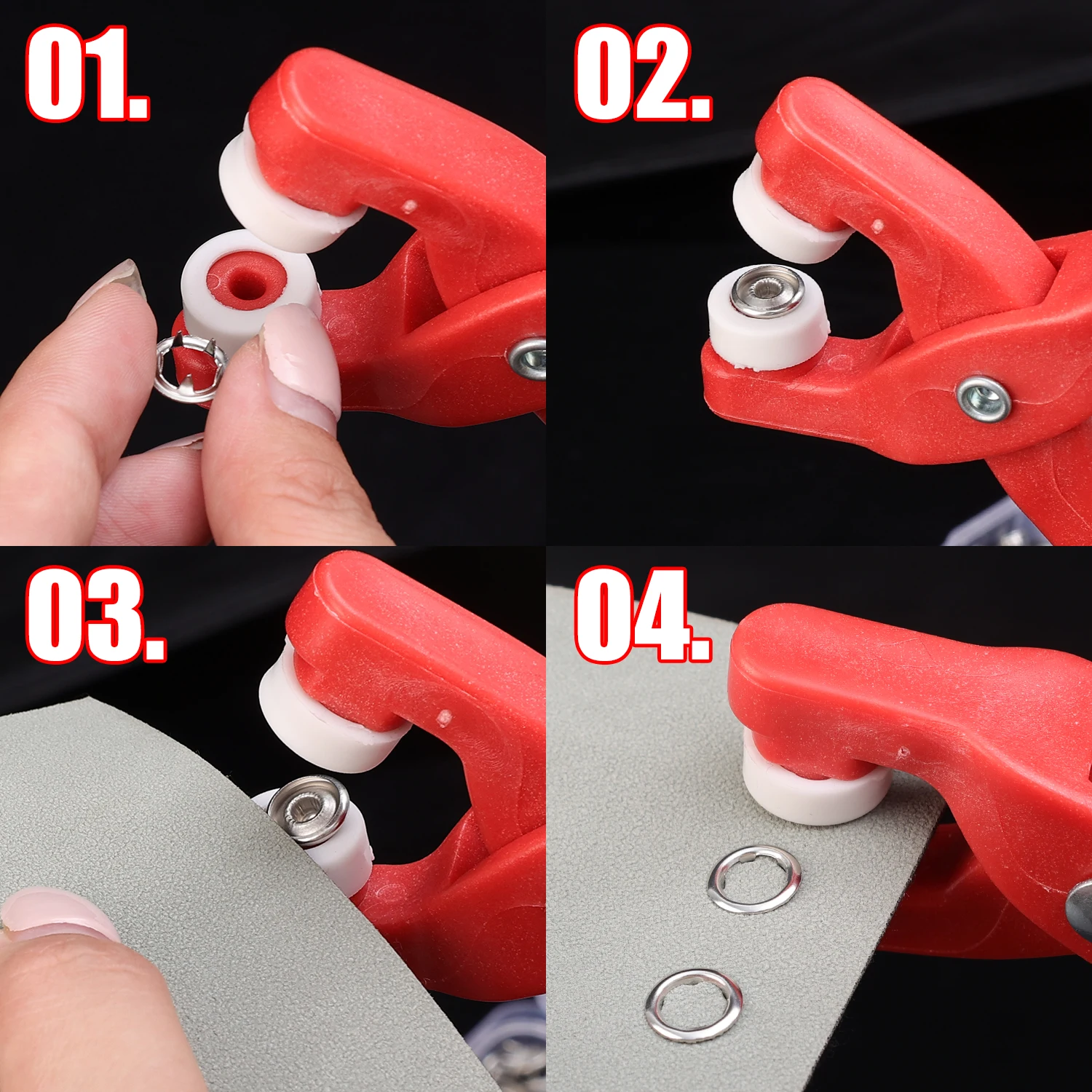 01.

02.

03.

04.