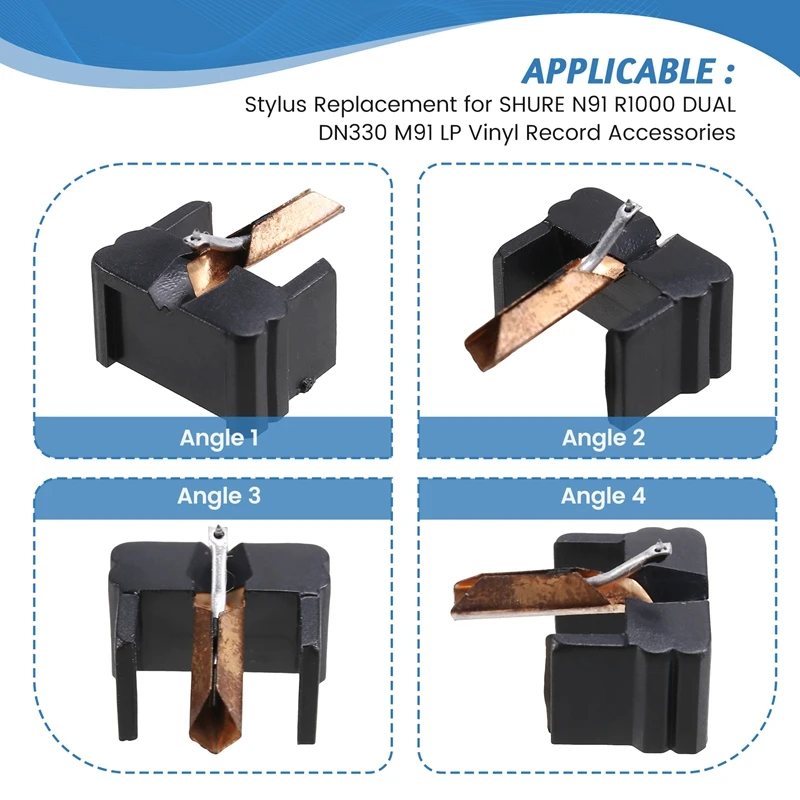 APPLICABLE :
Stylus Replacement for SHURE N91 R1000 DUAL DN330 M91 LP Vinyl Record Accessories

Angle 1

Angle 2

Angle 3

Angle 4