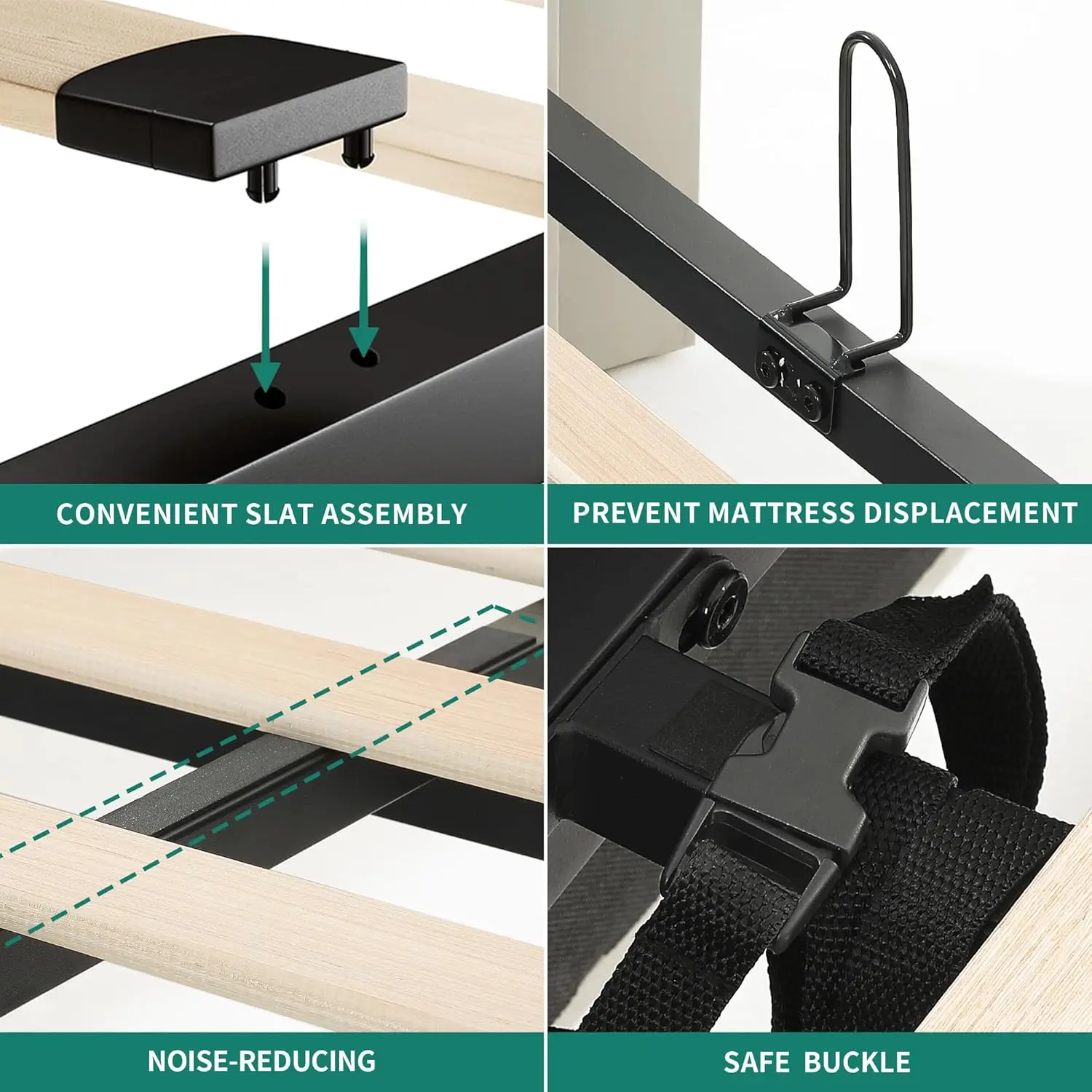 CONVENIENT SLAT ASSEMBLY

PREVENT MATTRESS DISPLACEMENT

NOISE-REDUCING

SAFE BUCKLE