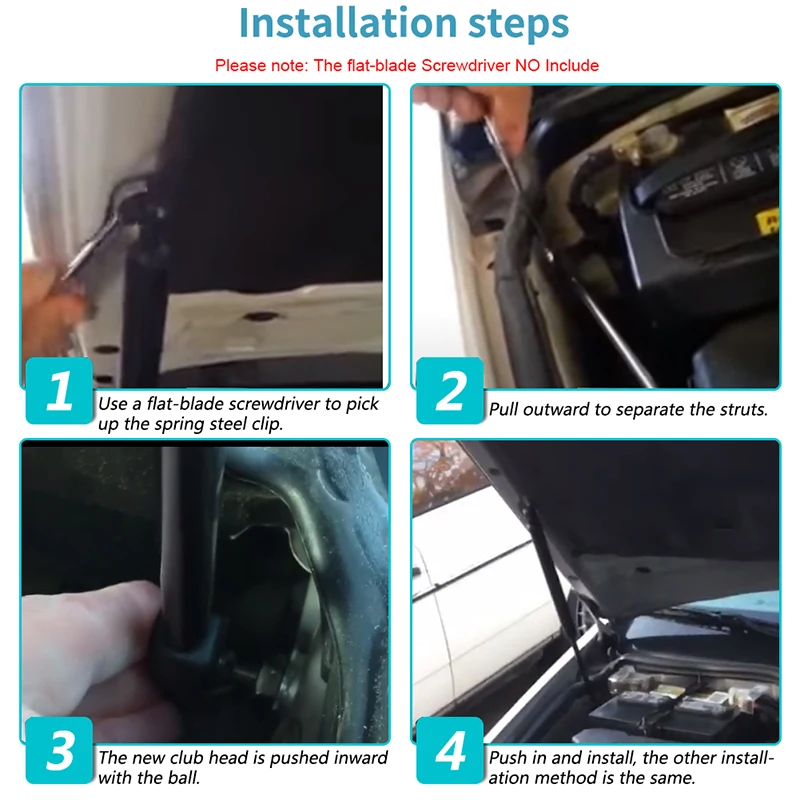 Installation steps

Please note: The flat-blade Screwdriver NO Include

1 Use a flat-blade screwdriver to pick up the spring steel clip.

2 Pull outward to separate the struts.

3 The new club head is pushed inward with the ball.

4 Push in and install, the other installation method is the same.