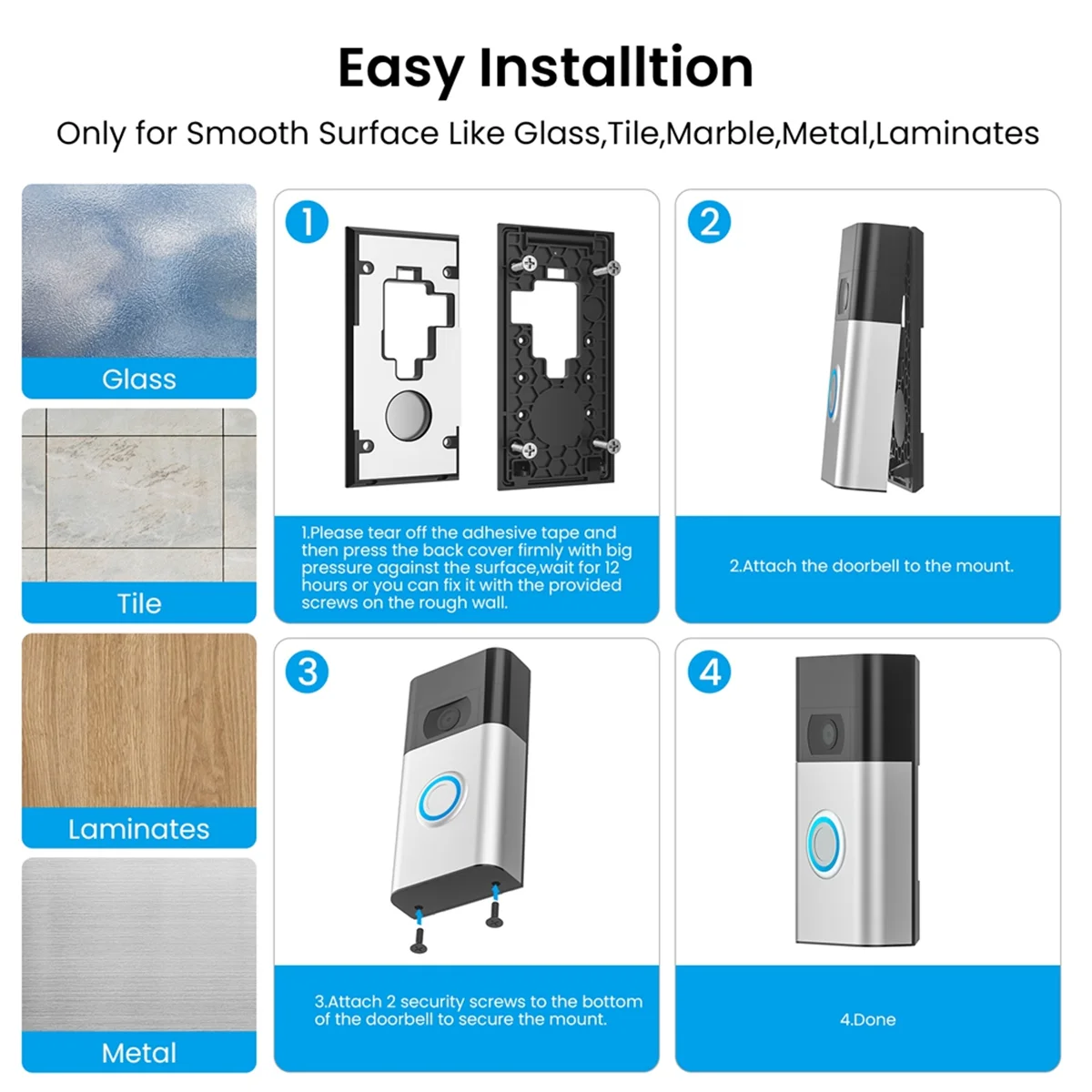 Easy Installtion

Only for Smooth Surface Like Glass,Tile,Marble,Metal,Laminates

Glass

Tile

Laminates

Metal

1

1.Please tear off the adhesive tape and then press the back cover firmly with big pressure against the surface,wait for 12 hours or you can fix it with the provided screws on the rough wall.

2

2.Attach the doorbell to the mount.

3

3.Attach 2 security screws to the bottom of the doorbell to secure the mount.

4

4.Done