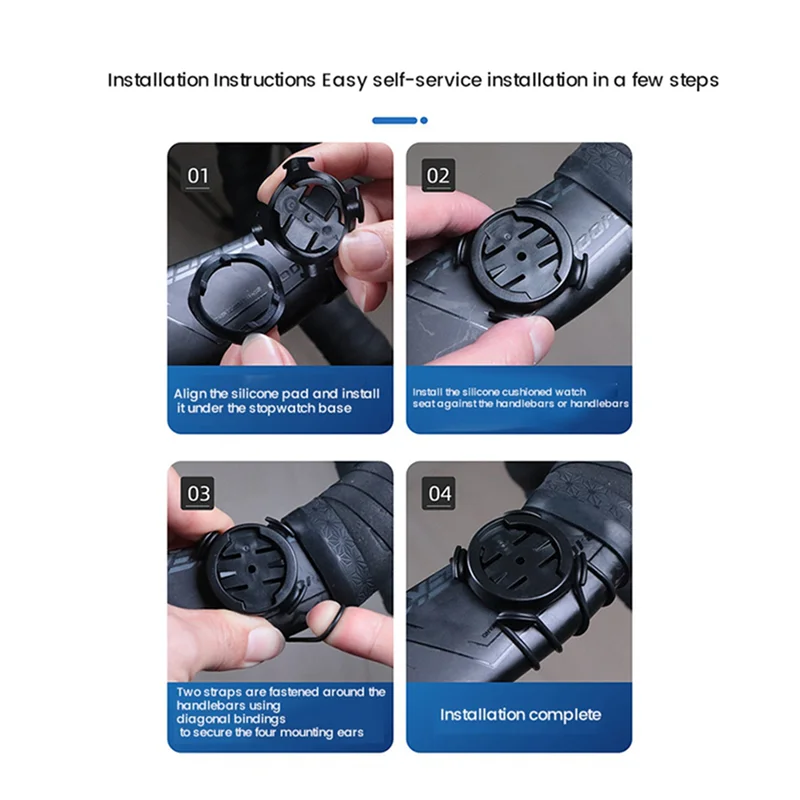 Installation Instructions Easy self-service installation in a few steps

01

Align the silicone pad and install it under the stopwatch base

02

Install the silicone cushioned watch seat against the handlebars or handlebars

03

Two straps are fastened around the handlebars using diagonal bindings to secure the four mounting ears

04

Installation complete