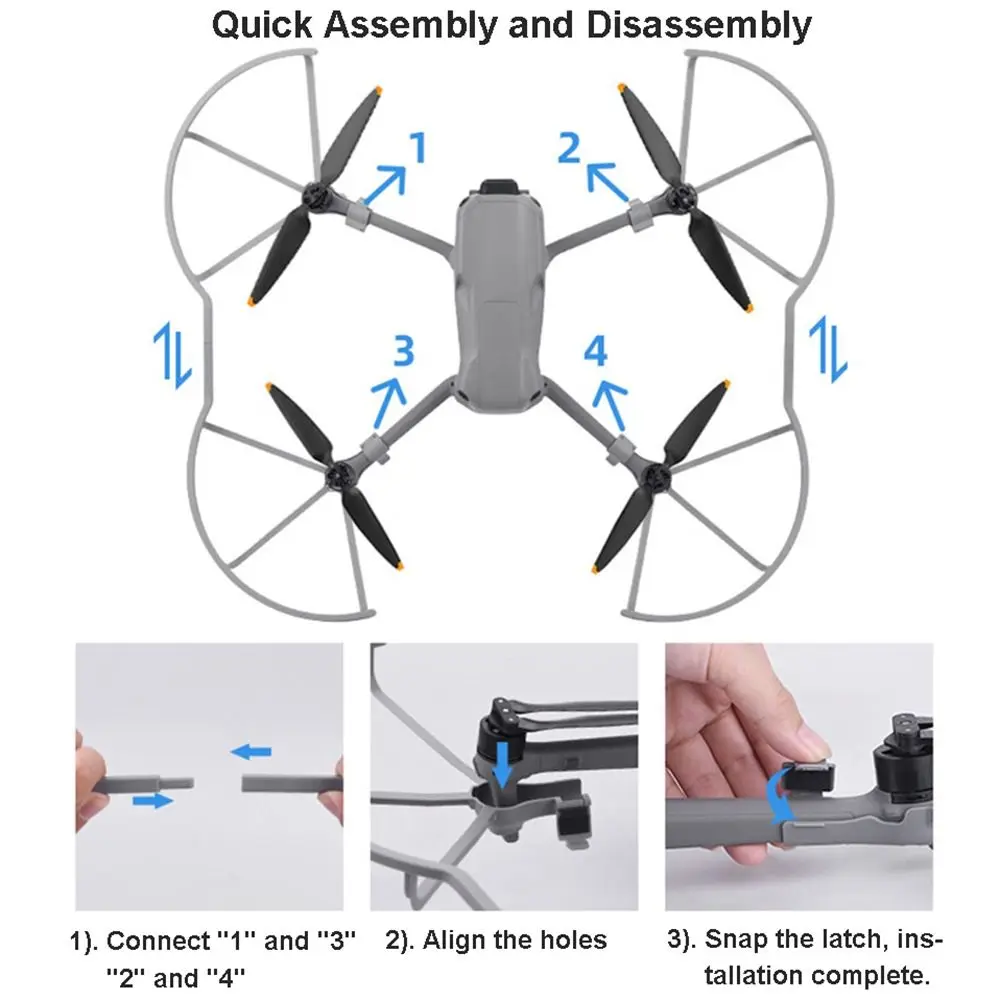 Quick Assembly and Disassembly

1

2

3

4

1). Connect "1" and "3" "2" and "4"

2). Align the holes

3). Snap the latch, installation complete.