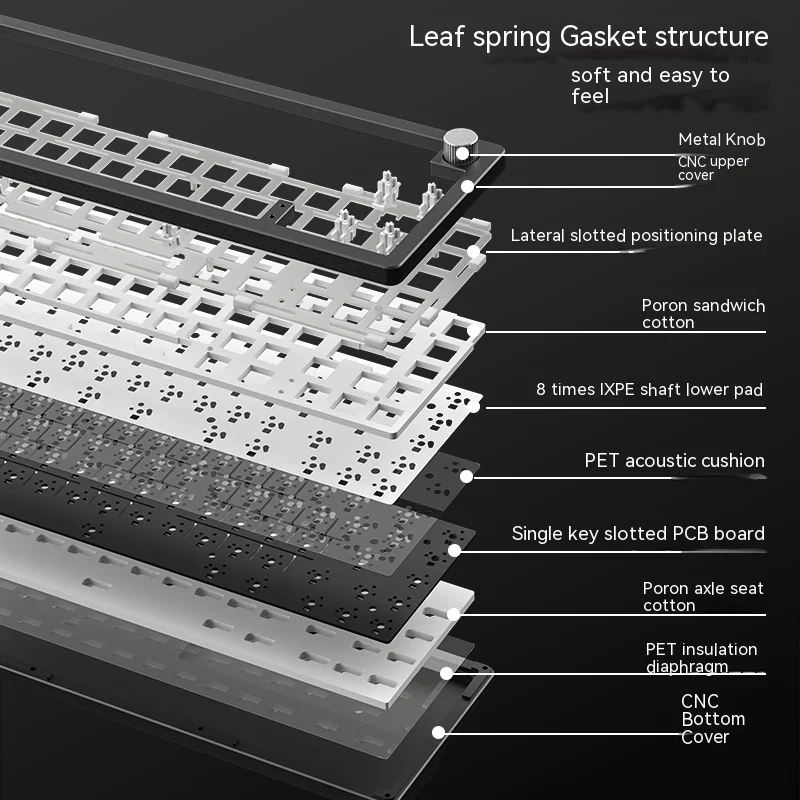 Leaf spring Gasket structure

soft and easy to feel

Metal Knob

CNC upper cover

Lateral slotted positioning plate

Poron sandwich cotton

8 times IXPE shaft lower pad

PET acoustic cushion

Single key slotted PCB board

Poron axle seat cotton

PET insulation diaphragm

CNC Bottom Cover