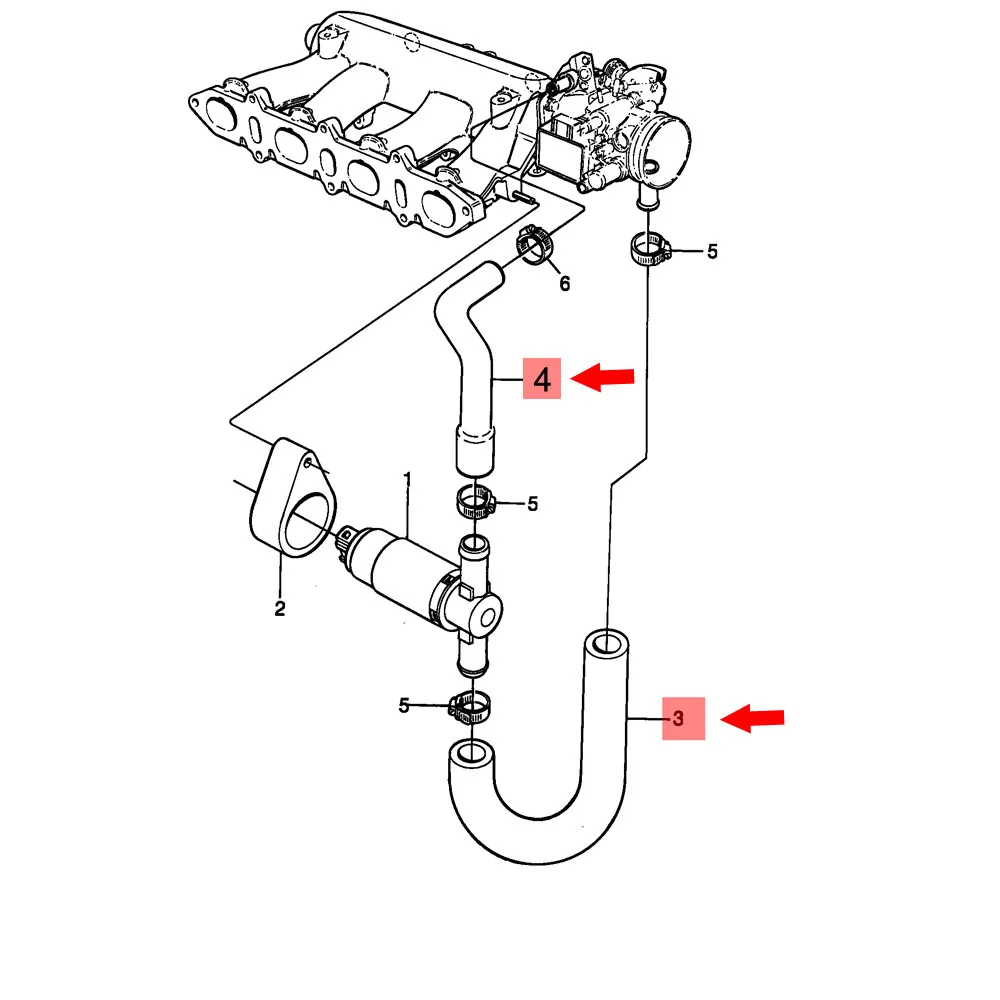 5
6
4
1
5
2
5
3