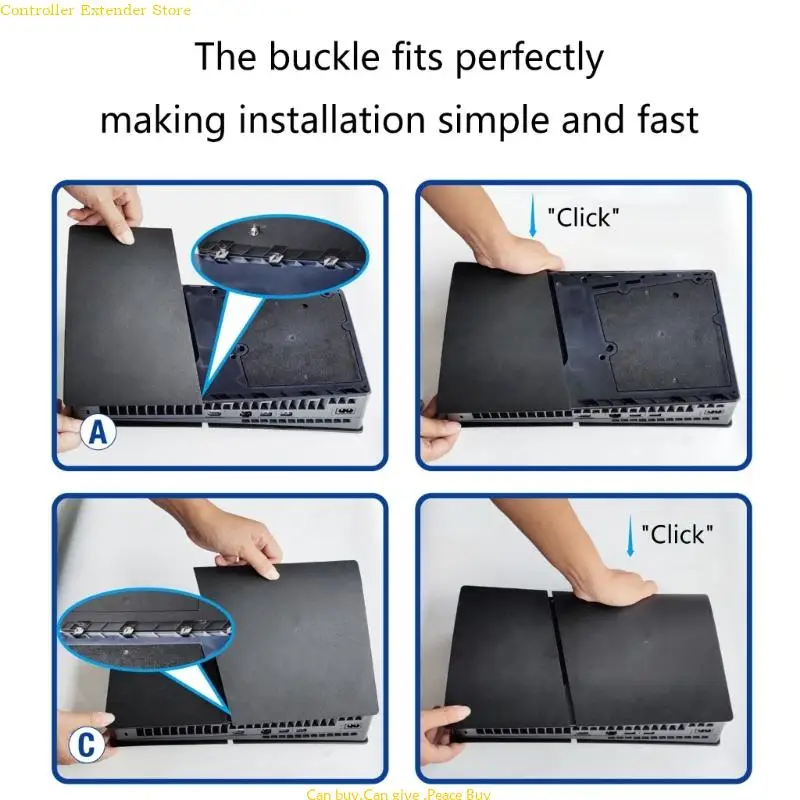 Controller Extender Store

The buckle fits perfectly
making installation simple and fast

A

"Click"

C

"Click"

Can buy,Can give ,Peace Buy