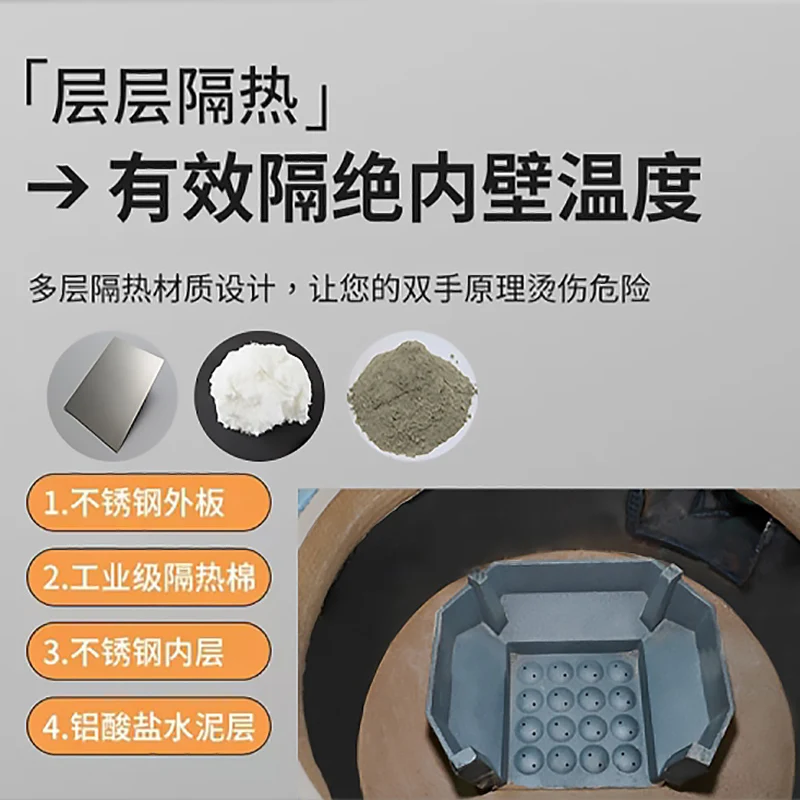 「层层隔热」

→ 有效隔绝内壁温度

多层隔热材质设计，让您的双手原理烫伤危险

1.不锈钢外板

2.工业级隔热棉

3.不锈钢内层

4.铝酸盐水泥层