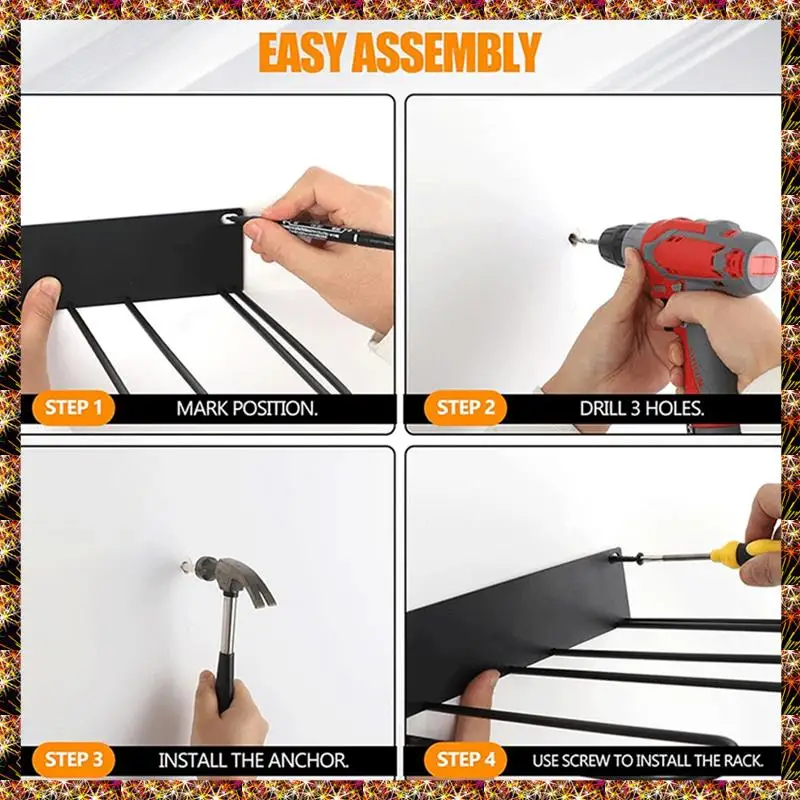 EASY ASSEMBLY

STEP 1 MARK POSITION.

STEP 2 DRILL 3 HOLES.

STEP 3 INSTALL THE ANCHOR.

STEP 4 USE SCREW TO INSTALL THE RACK.