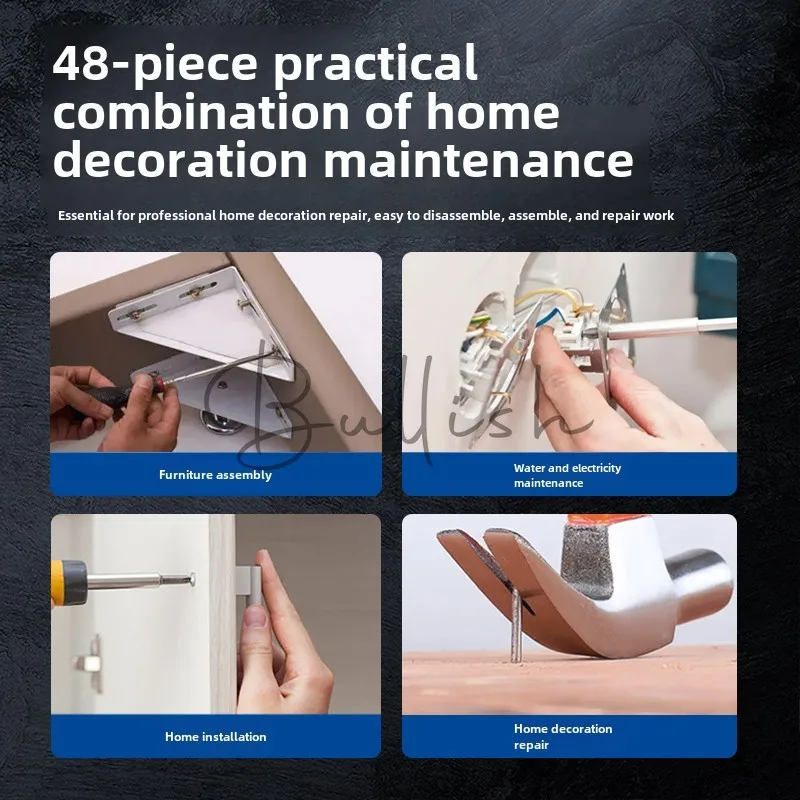 48-piece practical combination of home decoration maintenance

Essential for professional home decoration repair, easy to disassemble, assemble, and repair work

Bullish

Furniture assembly

Water and electricity maintenance

Home installation

Home decoration repair