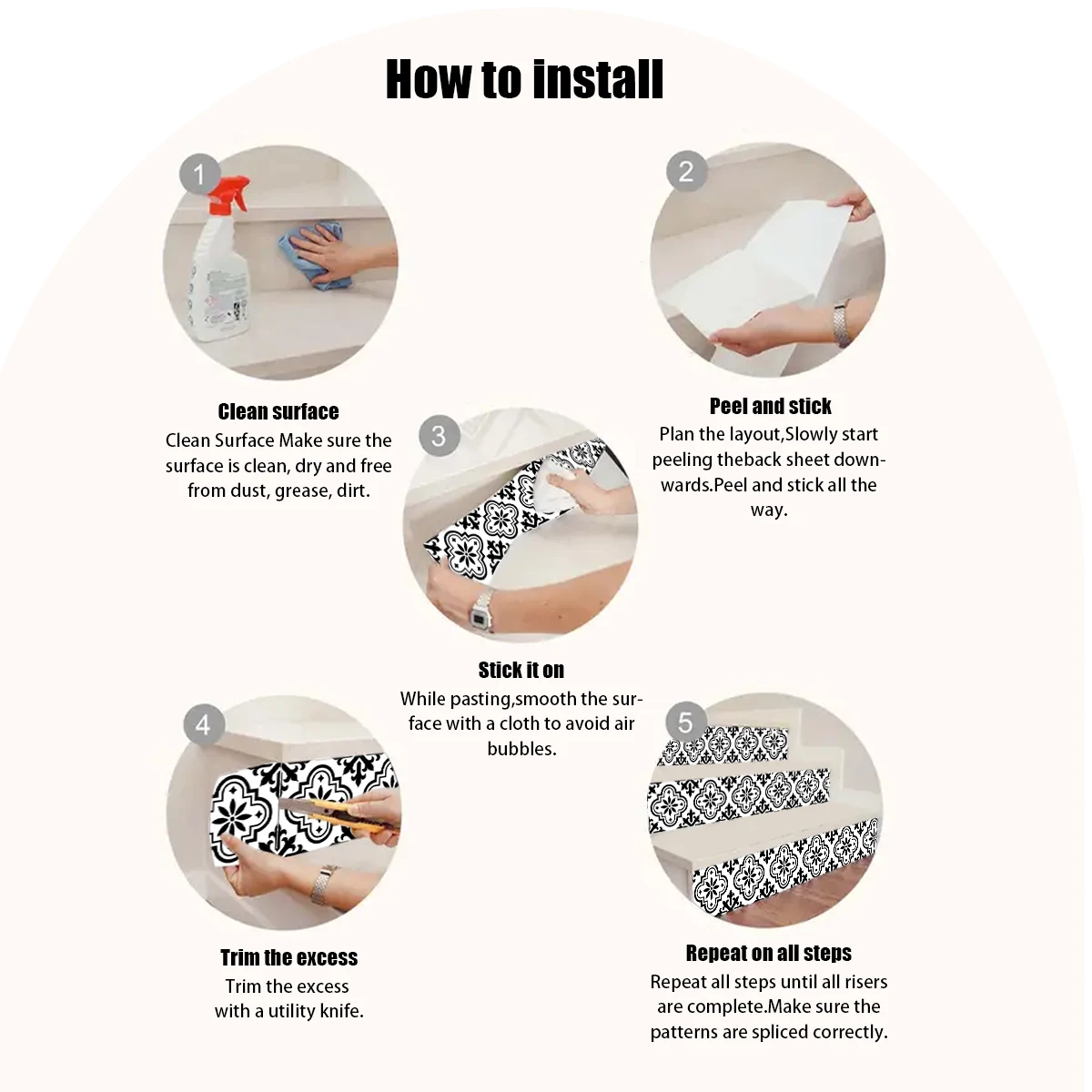 How to install

1

Clean surface
Clean Surface Make sure the surface is clean, dry and free from dust, grease, dirt.

2

Peel and stick
Plan the layout,Slowly start peeling theback sheet downwards.Peel and stick all the way.

3

Stick it on
While pasting,smooth the surface with a cloth to avoid air bubbles.

4

Trim the excess
Trim the excess with a utility knife.

5

Repeat on all steps
Repeat all steps until all risers are complete.Make sure the patterns are spliced correctly.