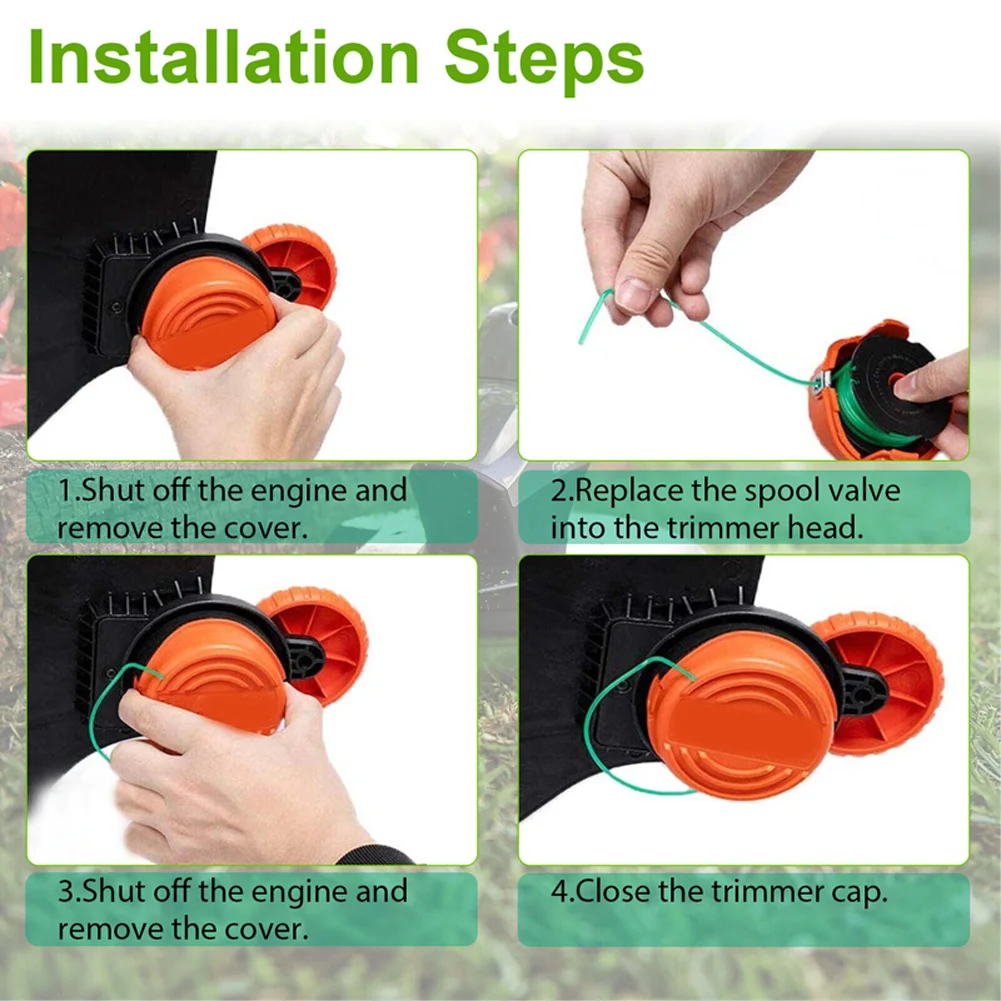 Installation Steps

1.Shut off the engine and remove the cover.

2.Replace the spool valve into the trimmer head.

3.Shut off the engine and remove the cover.

4.Close the trimmer cap.