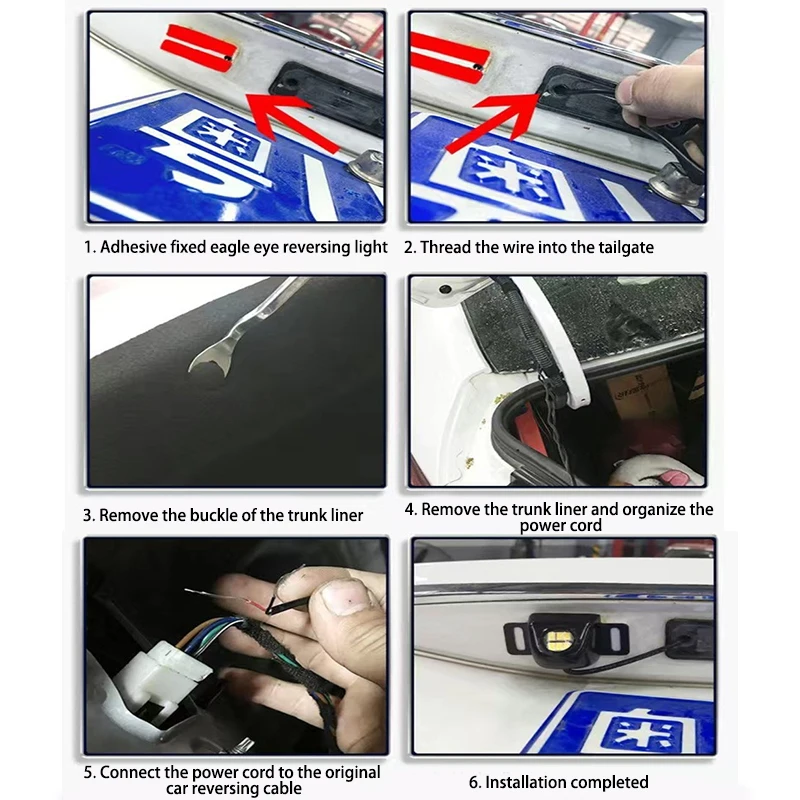 1. Adhesive fixed eagle eye reversing light

2. Thread the wire into the tailgate

3. Remove the buckle of the trunk liner

4. Remove the trunk liner and organize the power cord

5. Connect the power cord to the original car reversing cable

6. Installation completed