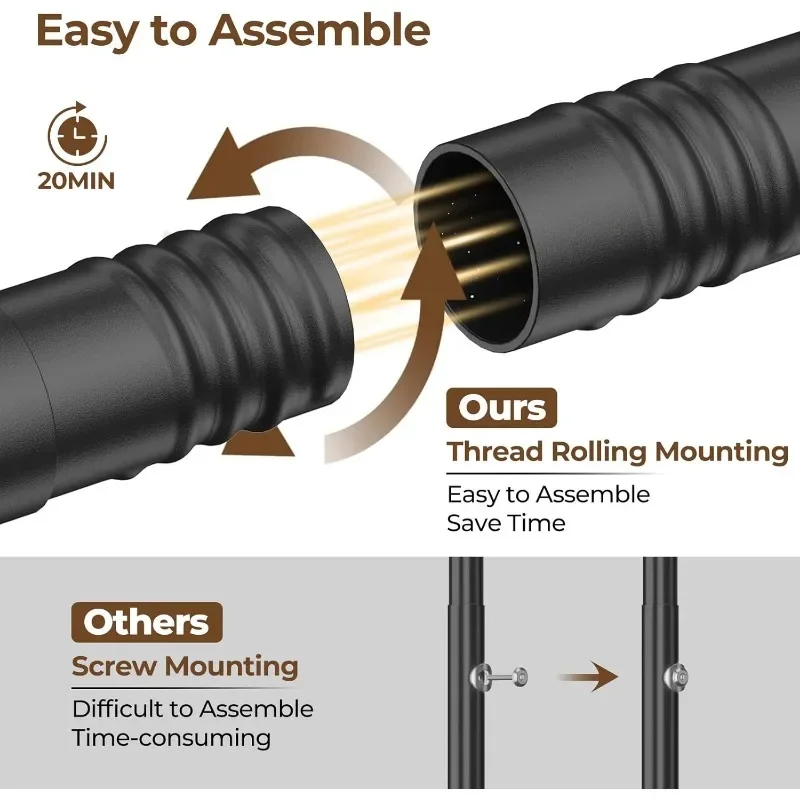 Easy to Assemble

20MIN

Ours
Thread Rolling Mounting
Easy to Assemble
Save Time

Others
Screw Mounting
Difficult to Assemble
Time-consuming