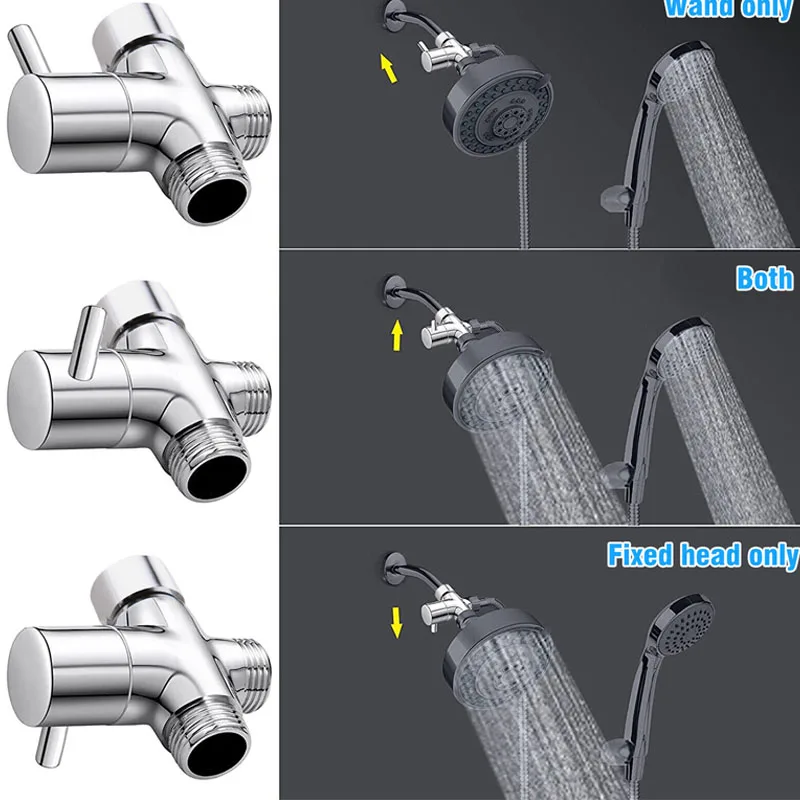 Wand only

Both

Fixed head only