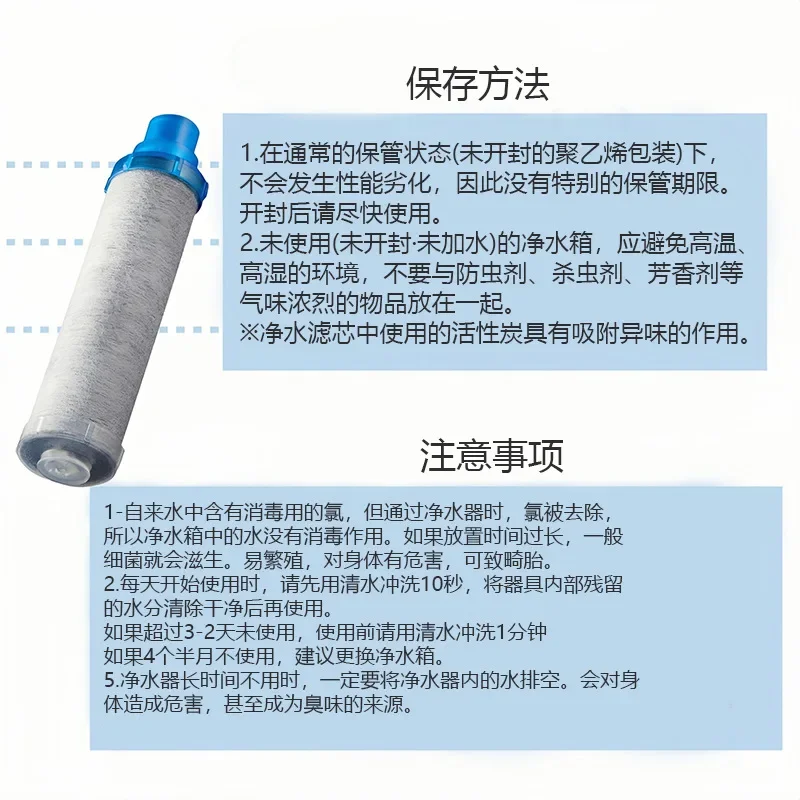 保存方法

1.在通常的保管状态(未开封的聚乙烯包装)下，不会发生性能劣化，因此没有特别的保管期限。开封后请尽快使用。
2.未使用(未开封·未加水)的净水箱，应避免高温、高湿的环境，不要与防虫剂、杀虫剂、芳香剂等气味浓烈的物品放在一起。
※净水滤芯中使用的活性炭具有吸附异味的作用。

注意事项

1-自来水中含有消毒用的氯，但通过净水器时，氯被去除，所以净水箱中的水没有消毒作用。如果放置时间过长，一般细菌就会滋生。易繁殖，对身体有危害，可致畸胎。
2.每天开始使用时，请先用清水冲洗10秒，将器具内部残留的水分清除干净后再使用。
如果超过3-2天未使用，使用前请用清水冲洗1分钟
如果4个半月不使用，建议更换净水箱。
5.净水器长时间不用时，一定要将净水器内的水排空。会对身体造成危害，甚至成为臭味的来源。