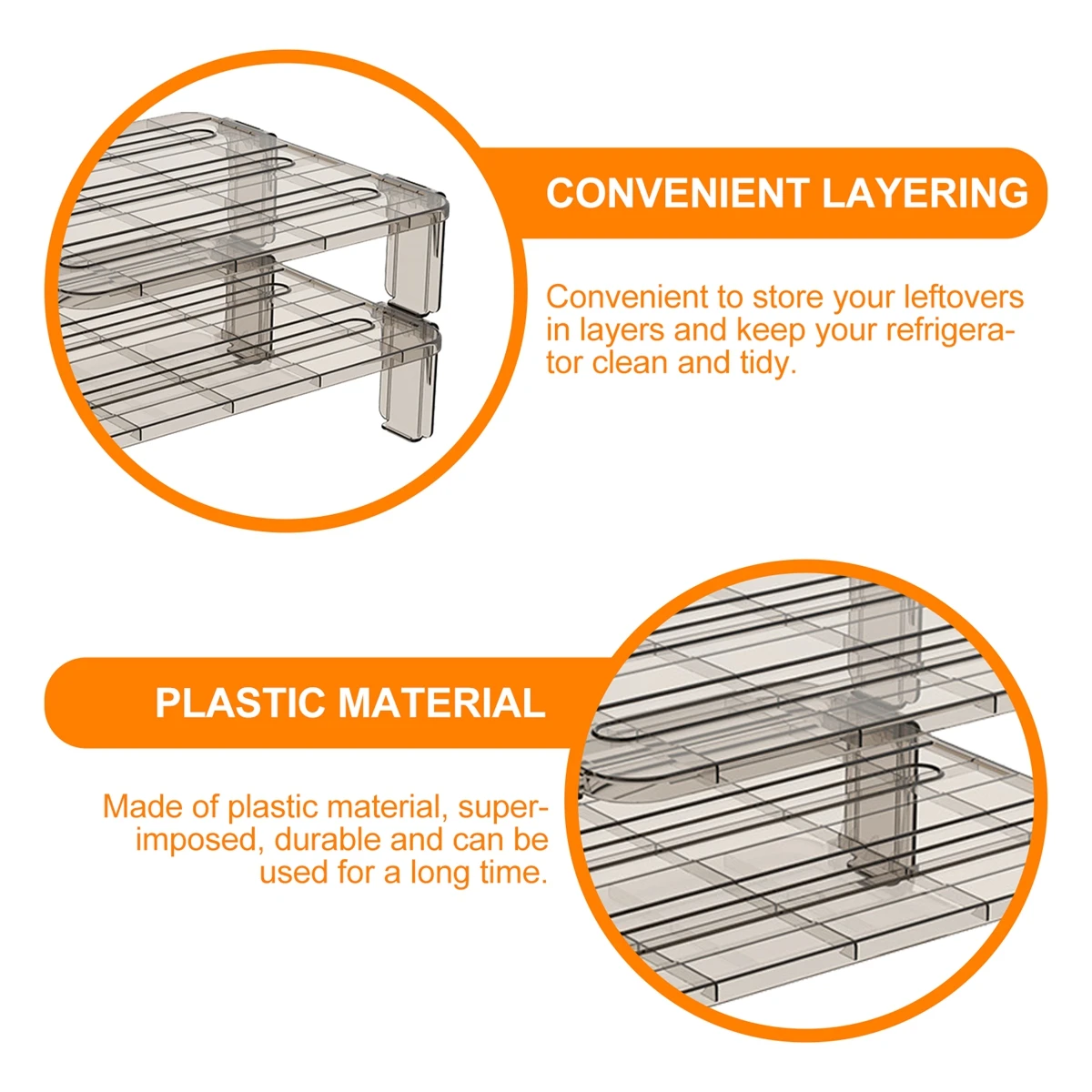 CONVENIENT LAYERING

Convenient to store your leftovers in layers and keep your refrigerator clean and tidy.

PLASTIC MATERIAL

Made of plastic material, superimposed, durable and can be used for a long time.