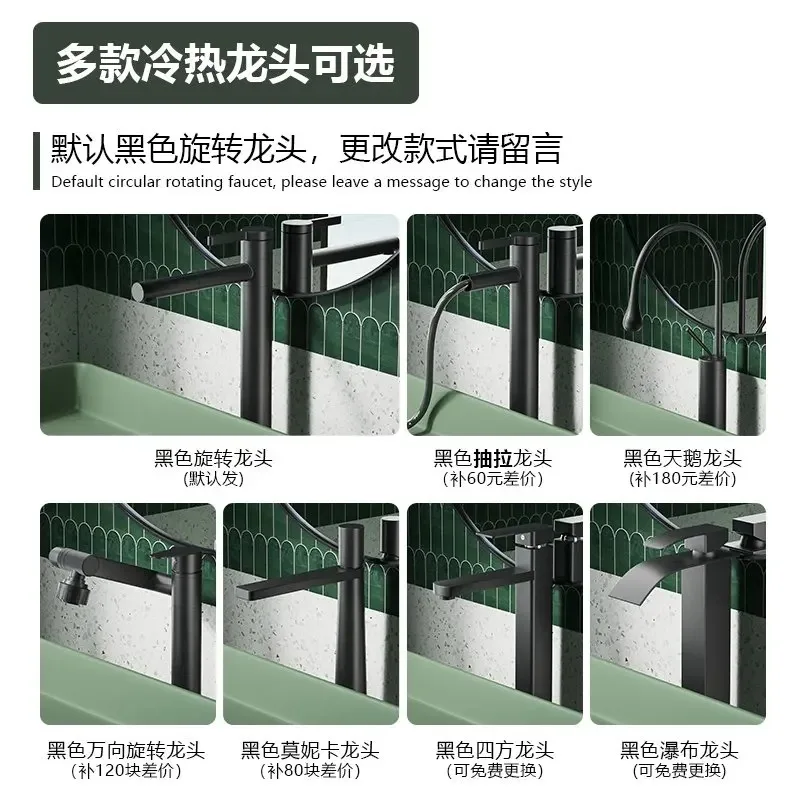 多款冷热龙头可选

默认黑色旋转龙头，更改款式请留言
Default circular rotating faucet, please leave a message to change the style

黑色旋转龙头
(默认发)

黑色抽拉龙头
(补60元差价)

黑色天鹅龙头
(补180元差价)

黑色万向旋转龙头
(补120块差价)

黑色莫妮卡龙头
(补80块差价)

黑色四方龙头
(可免费更换)

黑色瀑布龙头
(可免费更换)