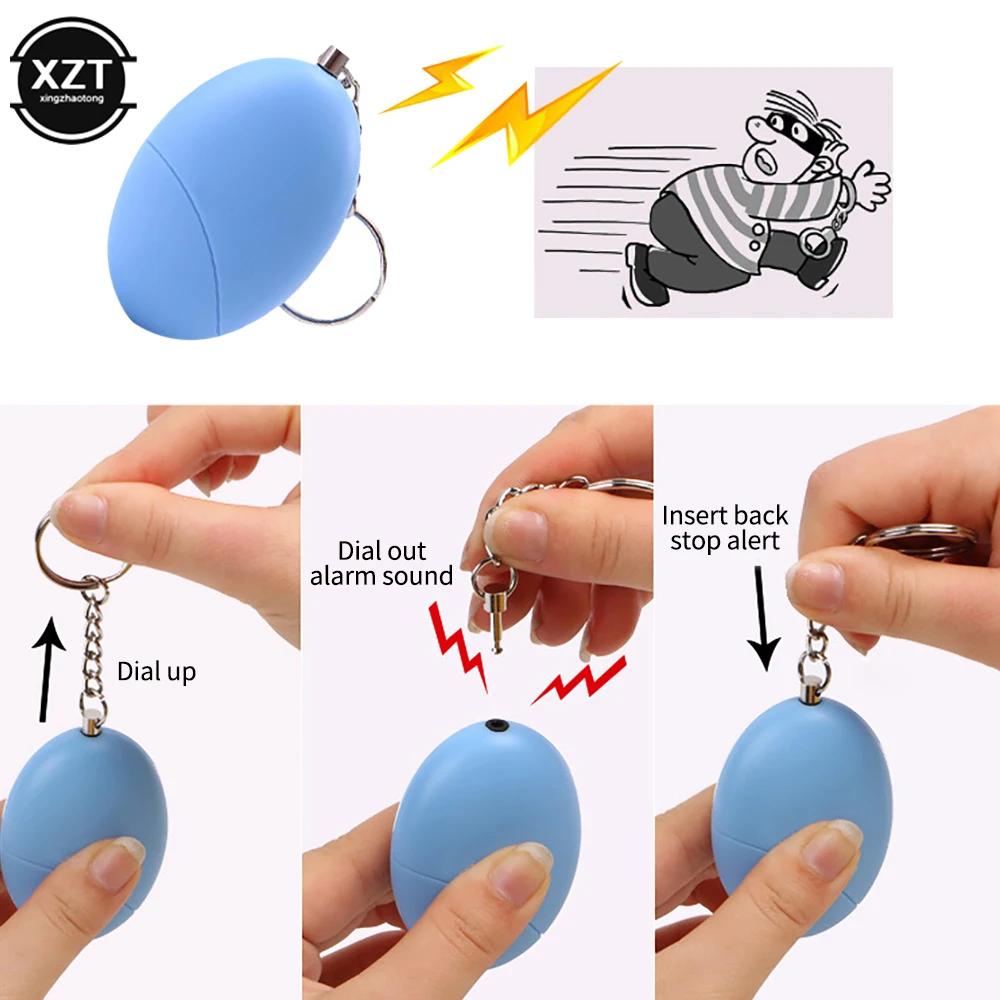 XZT
xingzhaotong

Dial up

Dial out
alarm sound

Insert back
stop alert