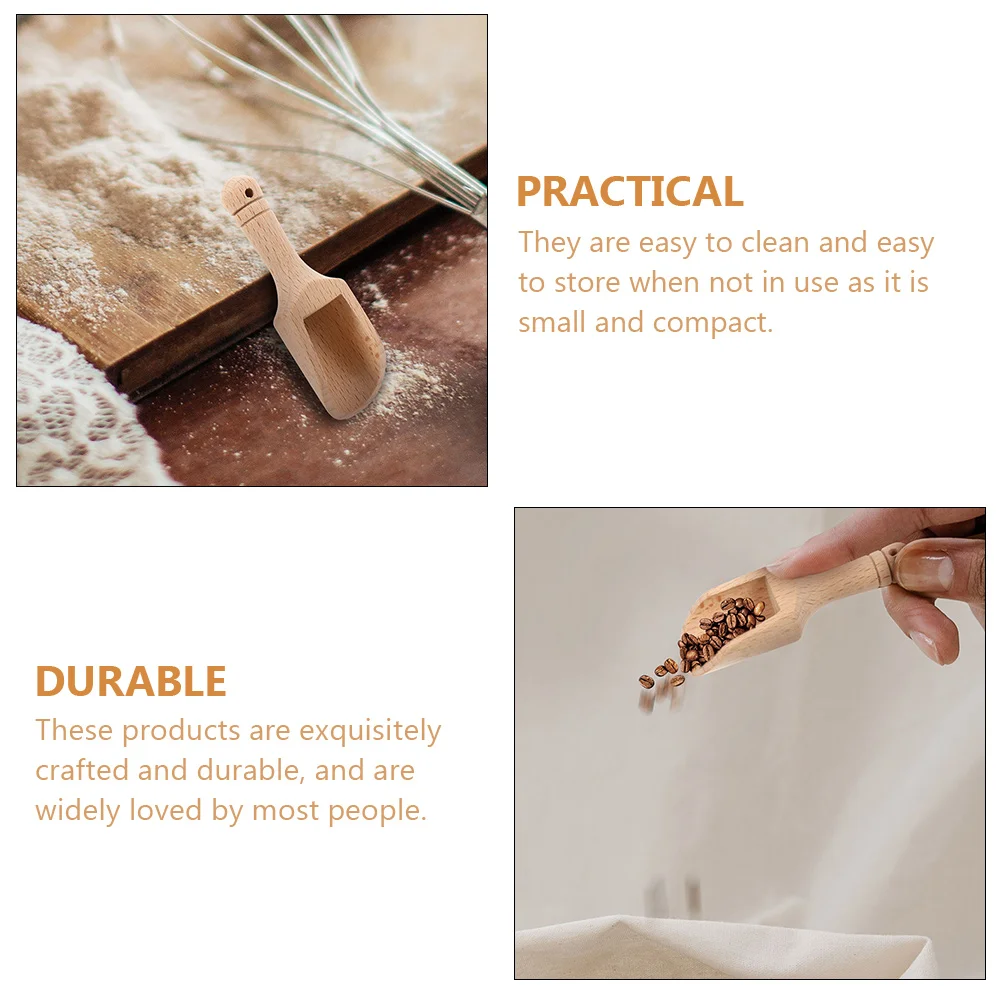 PRACTICAL
They are easy to clean and easy to store when not in use as it is small and compact.

DURABLE
These products are exquisitely crafted and durable, and are widely loved by most people.