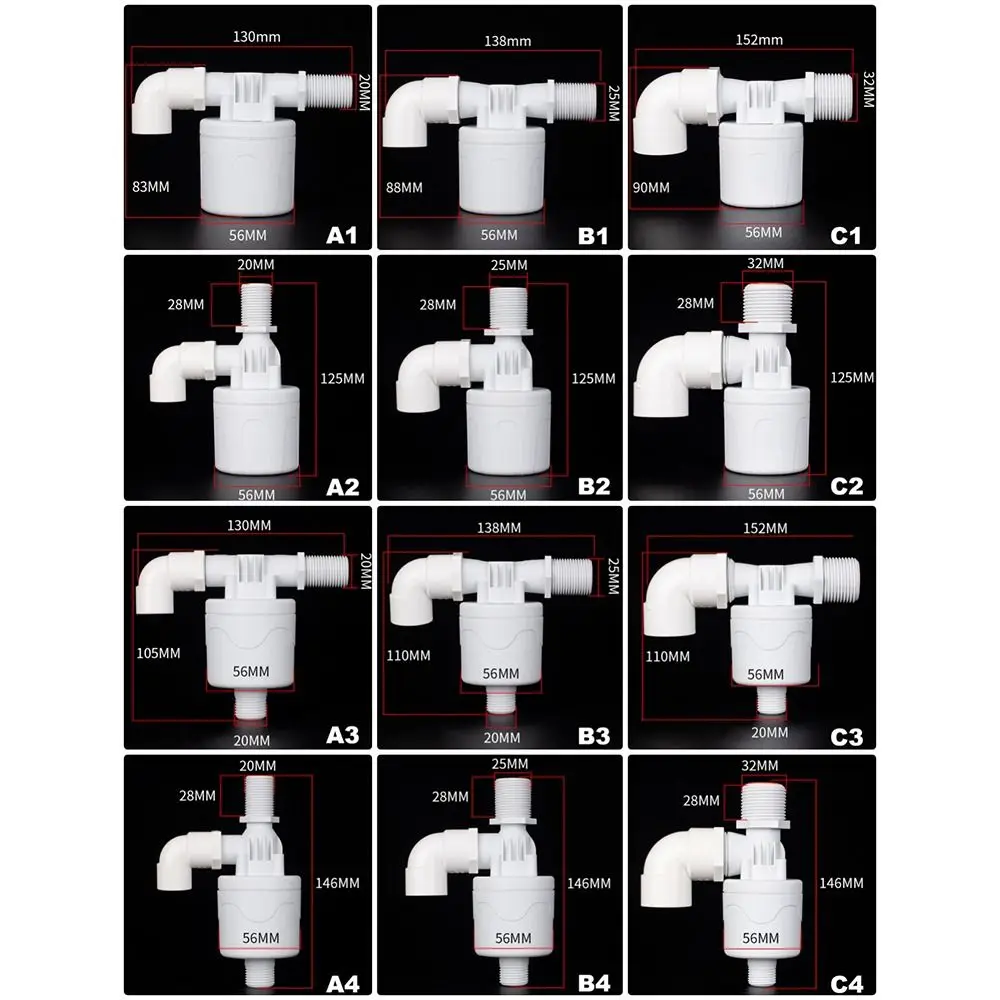 130mm
20MM
83MM
56MM
A1

138mm
25MM
88MM
56MM
B1

152mm
32MM
90MM
56MM
C1

20MM
28MM
125MM
56MM
A2

25MM
28MM
125MM
56MM
B2

32MM
28MM
125MM
56MM
C2

130MM
20MM
105MM
56MM
20MM
A3

138MM
25MM
110MM
56MM
20MM
B3

152MM
110MM
56MM
20MM
C3

20MM
28MM
146MM
56MM
A4

25MM
28MM
146MM
56MM
B4

32MM
28MM
146MM
56MM
C4