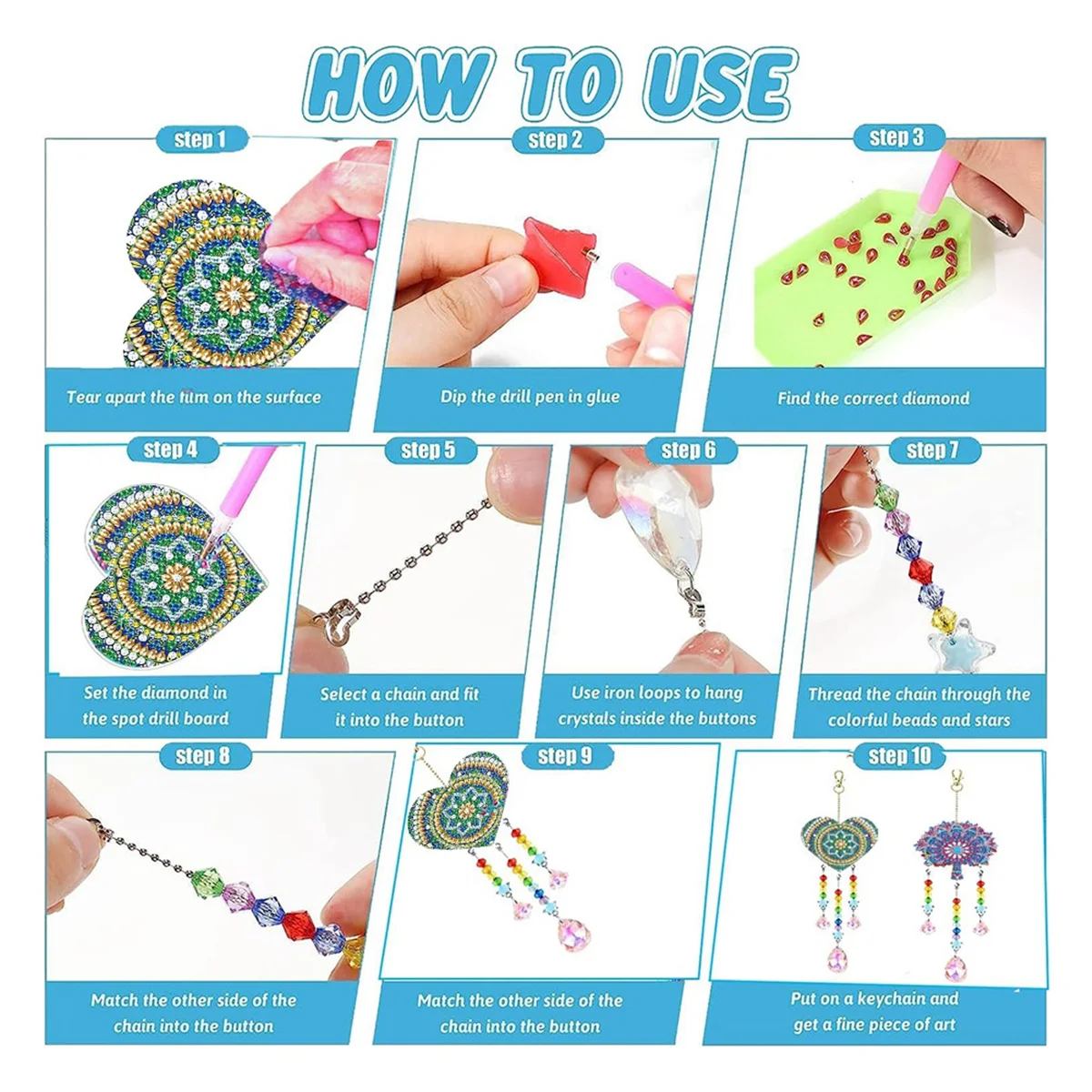 HOW TO USE

step 1
Tear apart the film on the surface

step 2
Dip the drill pen in glue

step 3
Find the correct diamond

step 4
Set the diamond in the spot drill board

step 5
Select a chain and fit it into the button

step 6
Use iron loops to hang crystals inside the buttons

step 7
Thread the chain through the colorful beads and stars

step 8
Match the other side of the chain into the button

step 9
Match the other side of the chain into the button

step 10
Put on a keychain and get a fine piece of art