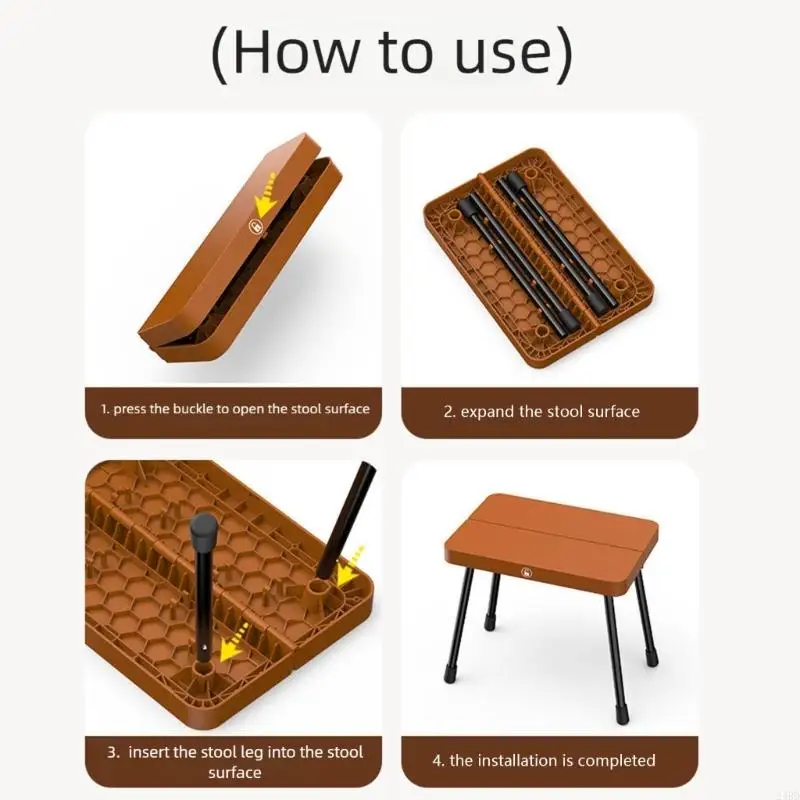 (How to use)

1. press the buckle to open the stool surface

2. expand the stool surface

3. insert the stool leg into the stool surface

4. the installation is completed