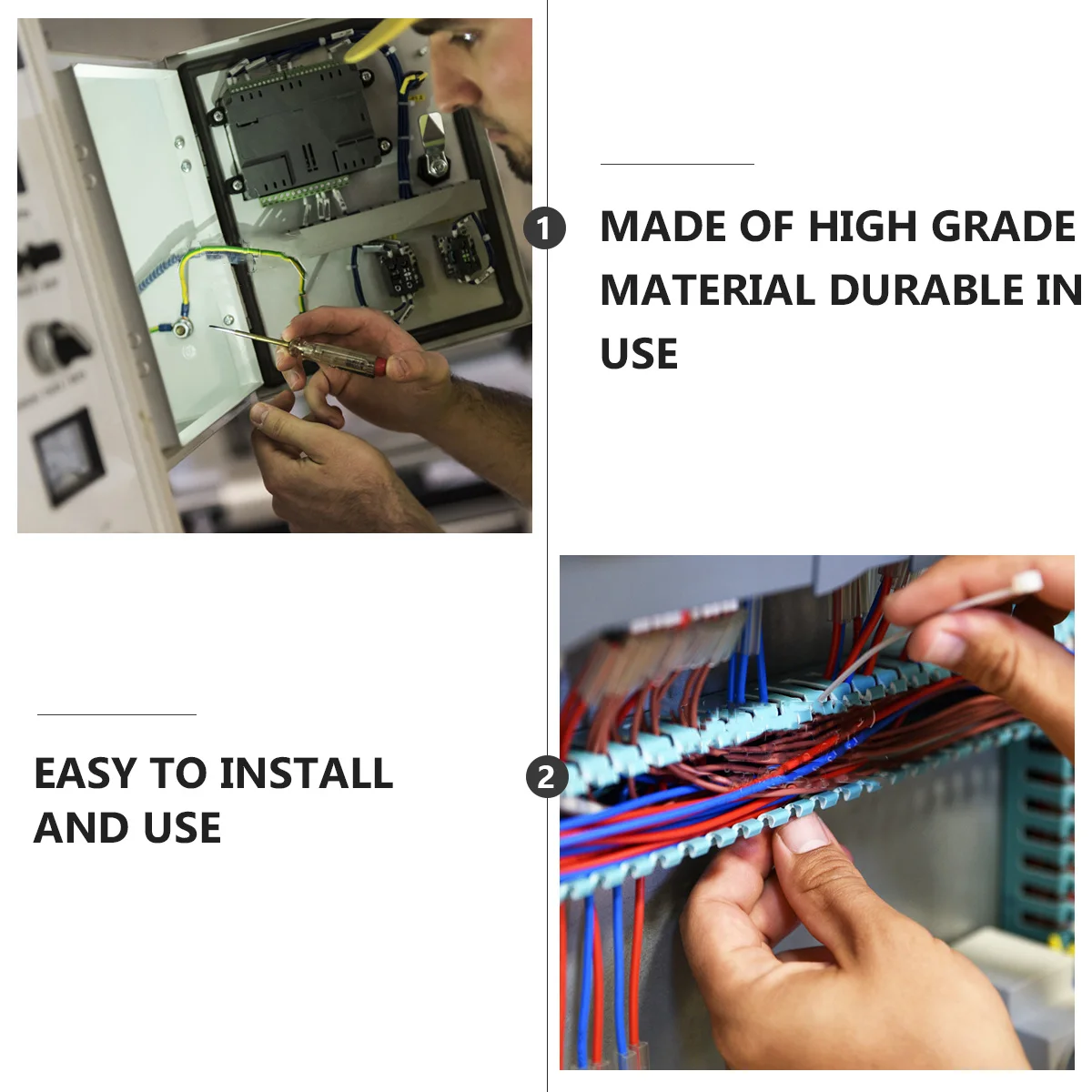 1

MADE OF HIGH GRADE MATERIAL DURABLE IN USE

EASY TO INSTALL AND USE

2