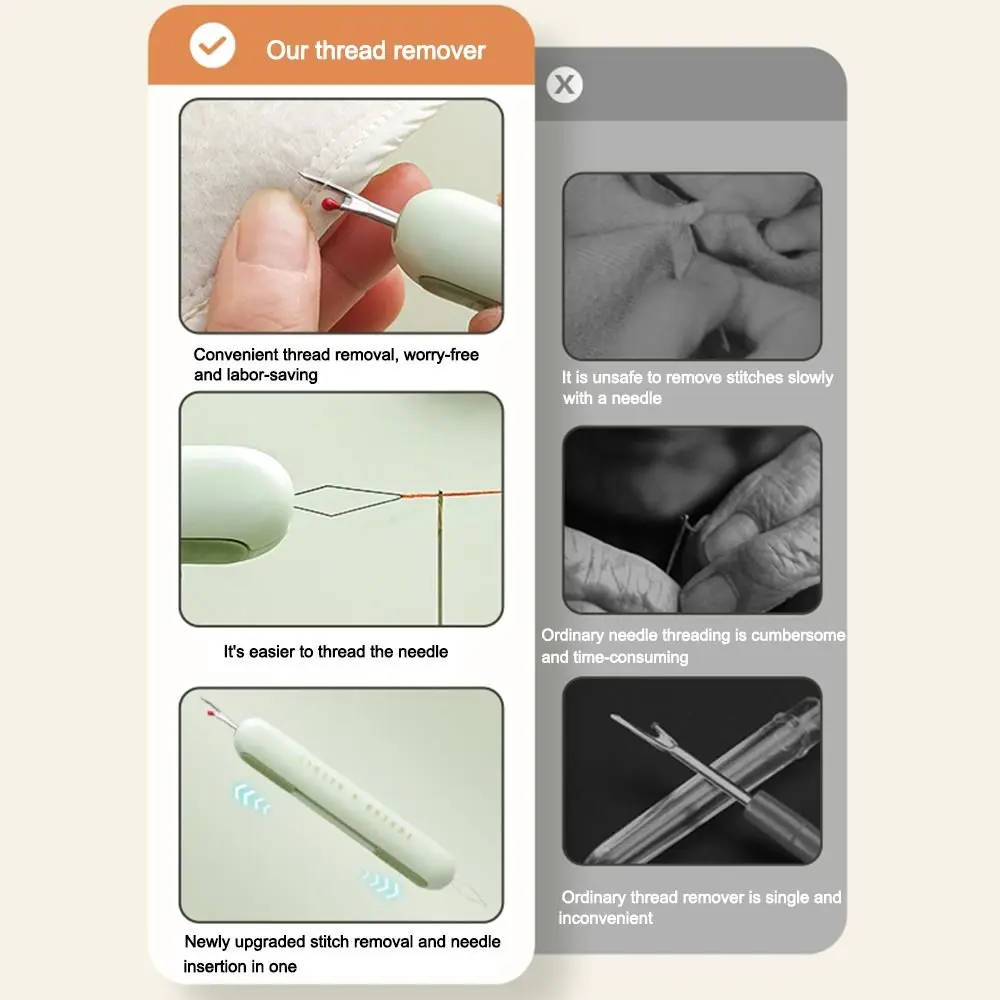 Our thread remover

Convenient thread removal, worry-free and labor-saving

It's easier to thread the needle

Newly upgraded stitch removal and needle insertion in one

It is unsafe to remove stitches slowly with a needle

Ordinary needle threading is cumbersome and time-consuming

Ordinary thread remover is single and inconvenient