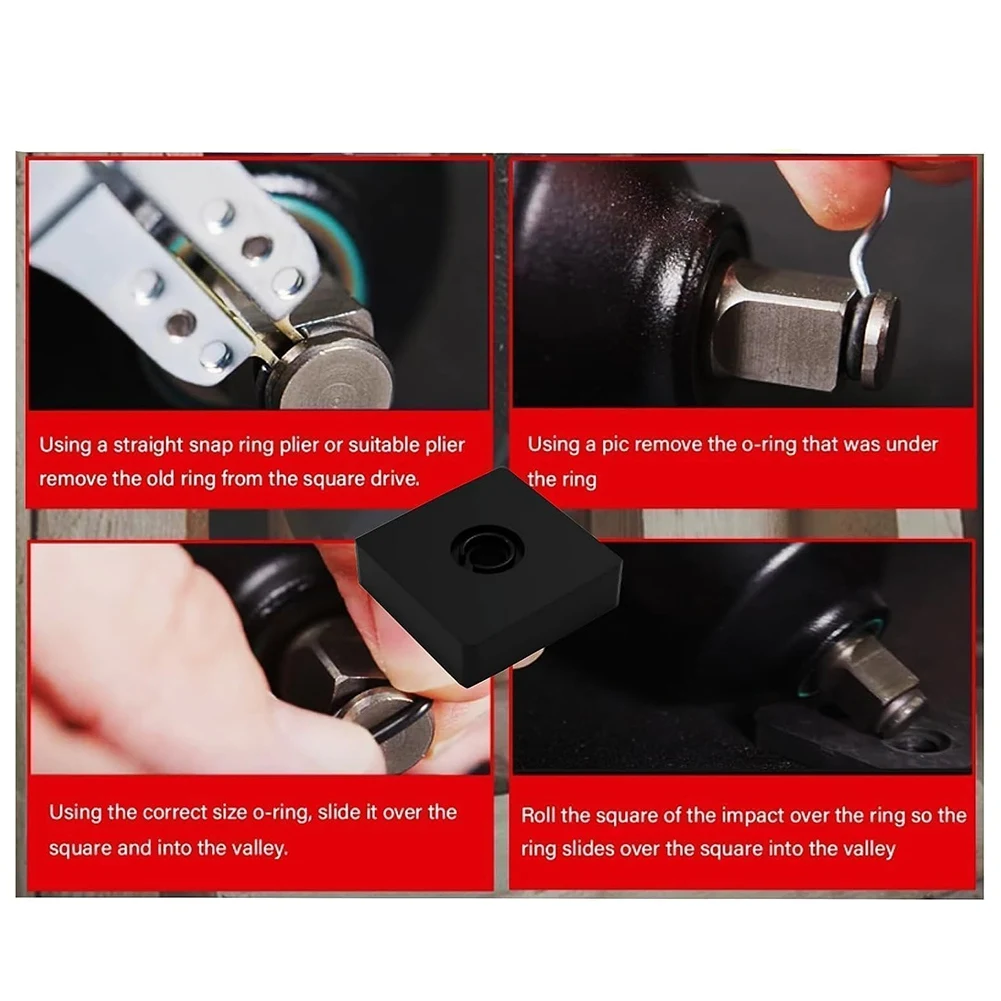 Using a straight snap ring plier or suitable plier remove the old ring from the square drive.

Using a pic remove the o-ring that was under the ring

Using the correct size o-ring, slide it over the square and into the valley.

Roll the square of the impact over the ring so the ring slides over the square into the valley