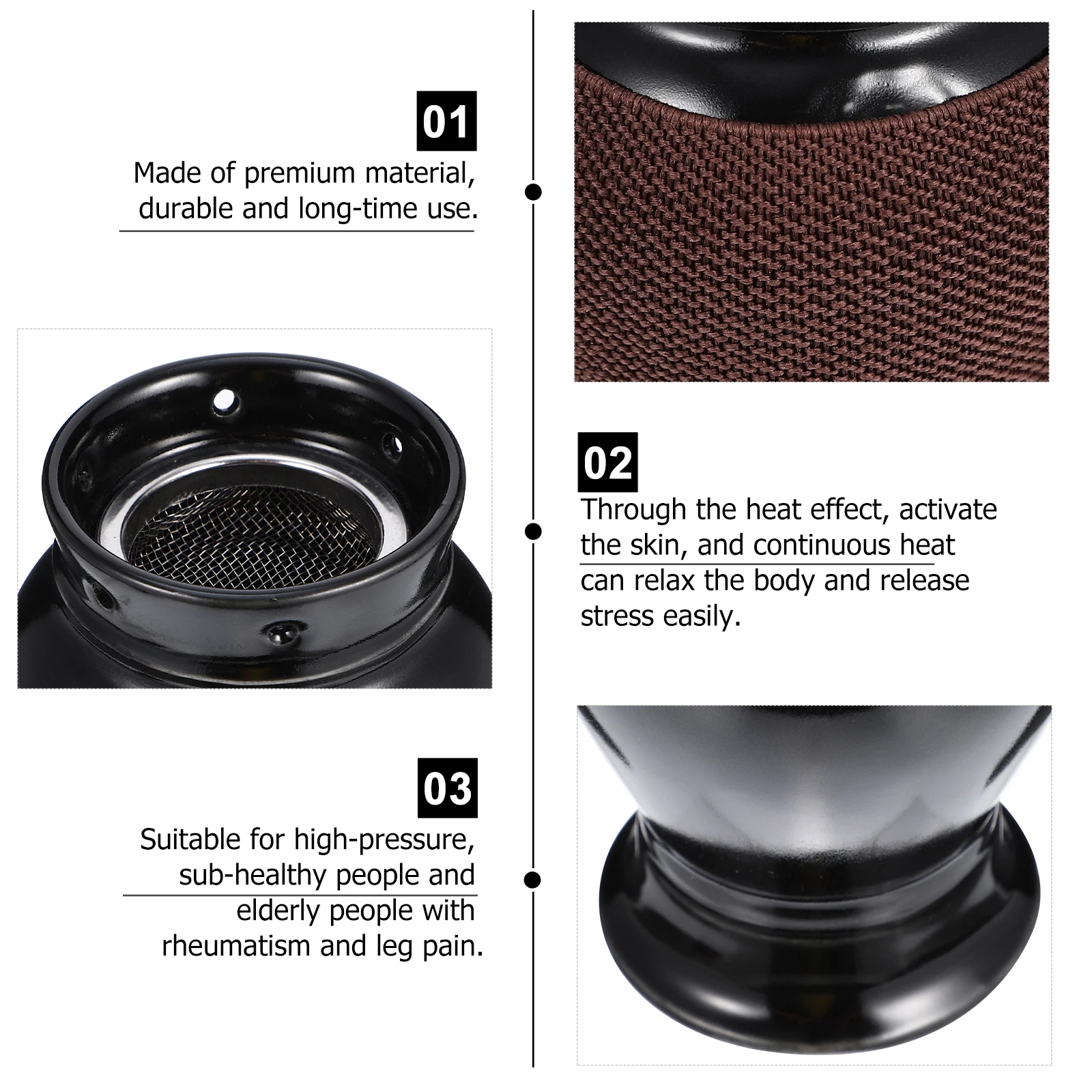 01

Made of premium material, durable and long-time use.

02

Through the heat effect, activate the skin, and continuous heat can relax the body and release stress easily.

03

Suitable for high-pressure, sub-healthy people and elderly people with rheumatism and leg pain.