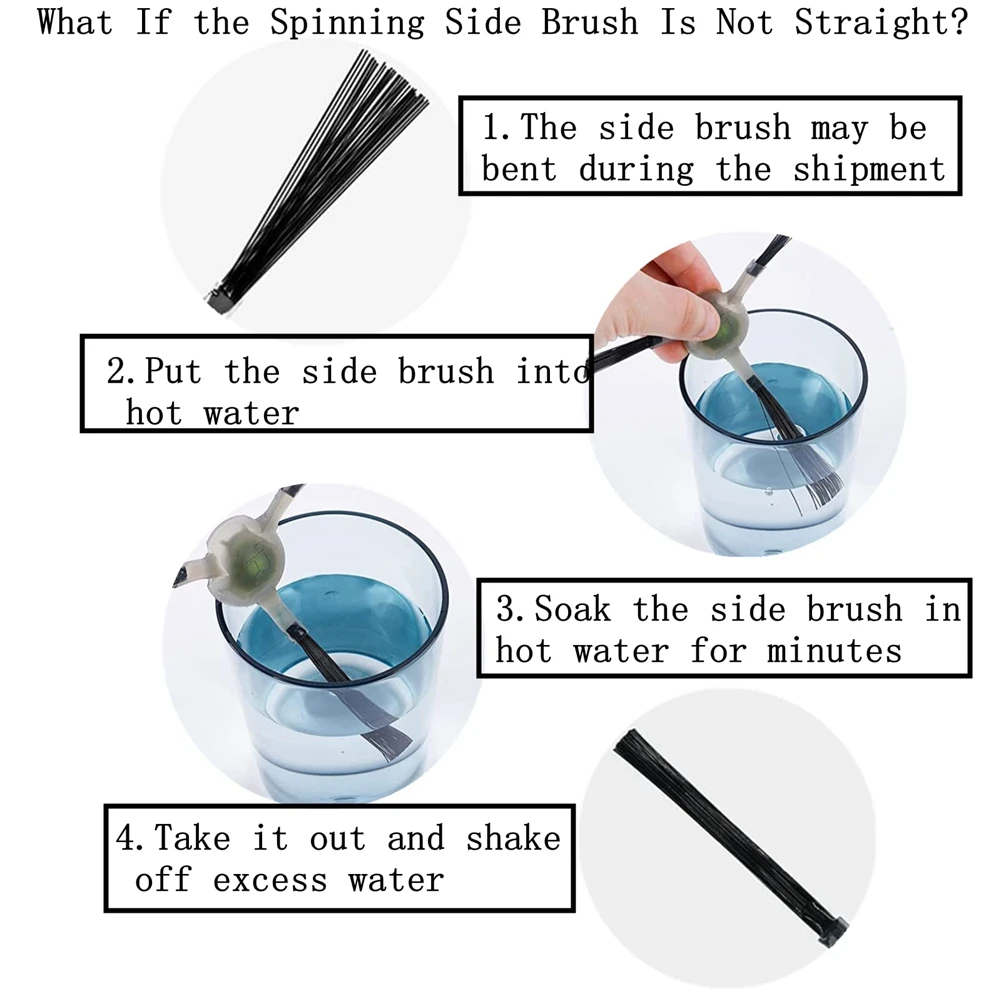 What If the Spinning Side Brush Is Not Straight?

1. The side brush may be bent during the shipment

2. Put the side brush into hot water

3. Soak the side brush in hot water for minutes

4. Take it out and shake off excess water