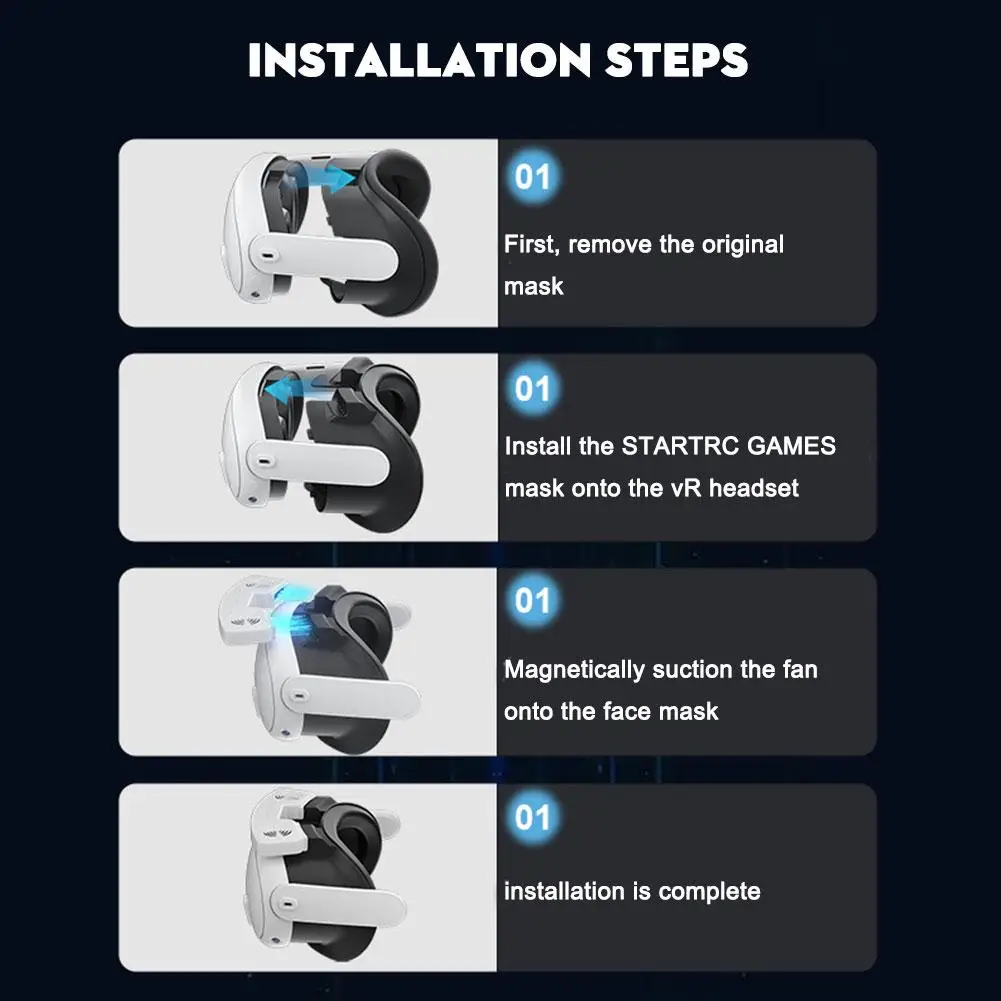 INSTALLATION STEPS

01

First, remove the original mask

01

Install the STARTRC GAMES mask onto the vR headset

01

Magnetically suction the fan onto the face mask

01

installation is complete