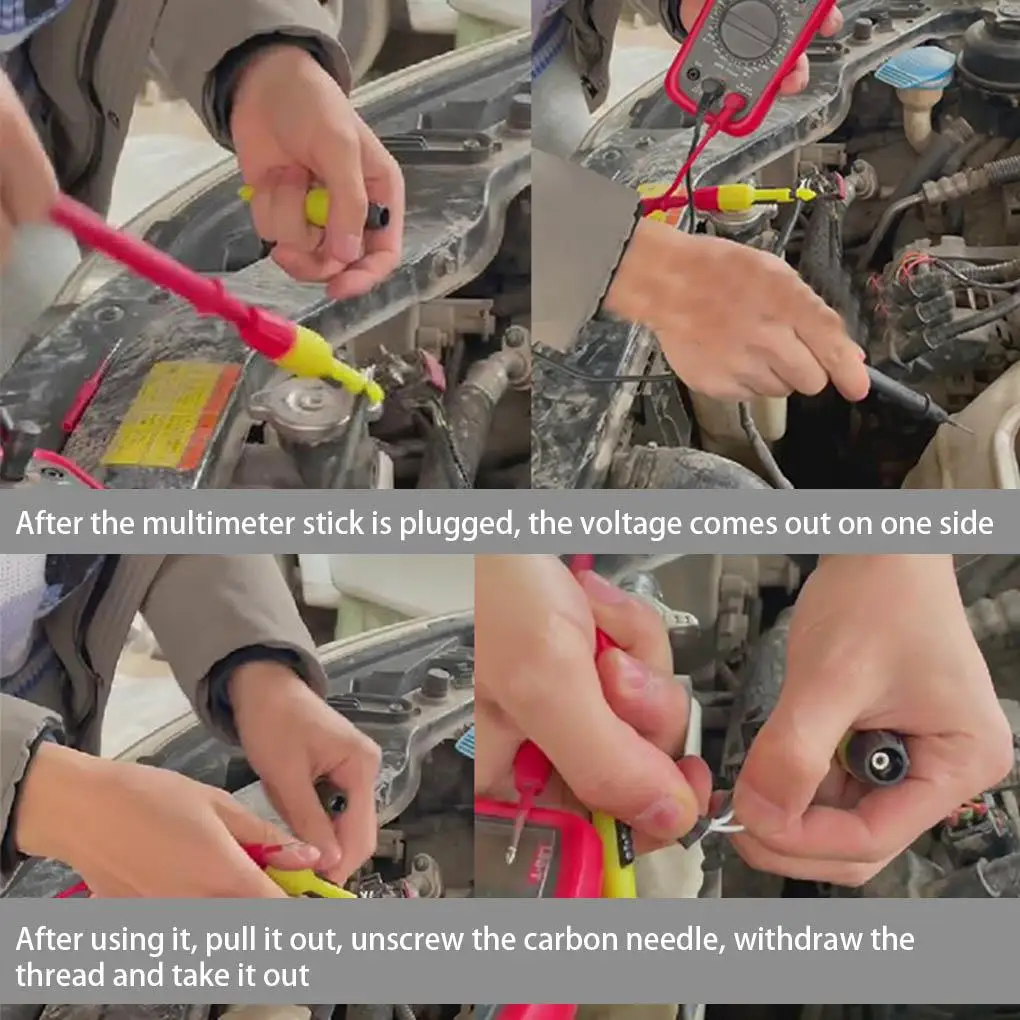 After the multimeter stick is plugged, the voltage comes out on one side

After using it, pull it out, unscrew the carbon needle, withdraw the thread and take it out