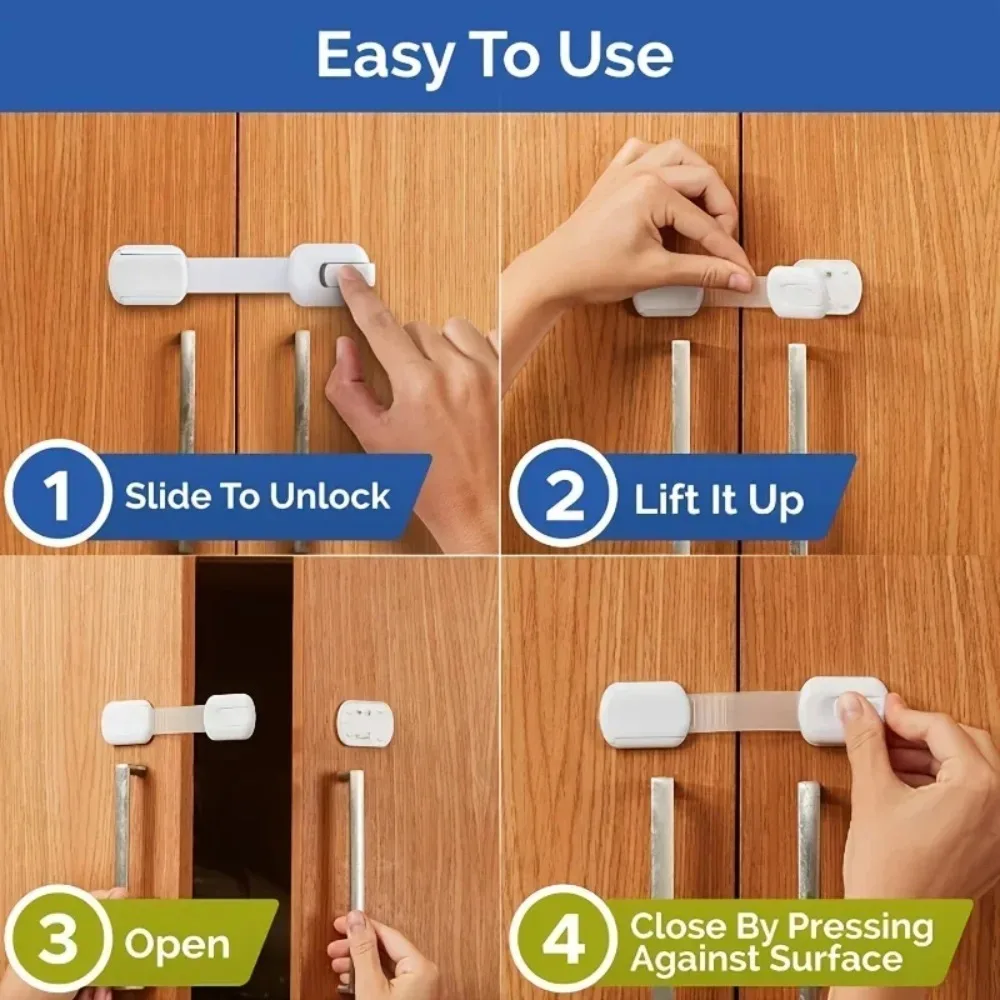 Easy To Use

1 Slide To Unlock

2 Lift It Up

3 Open

4 Close By Pressing Against Surface